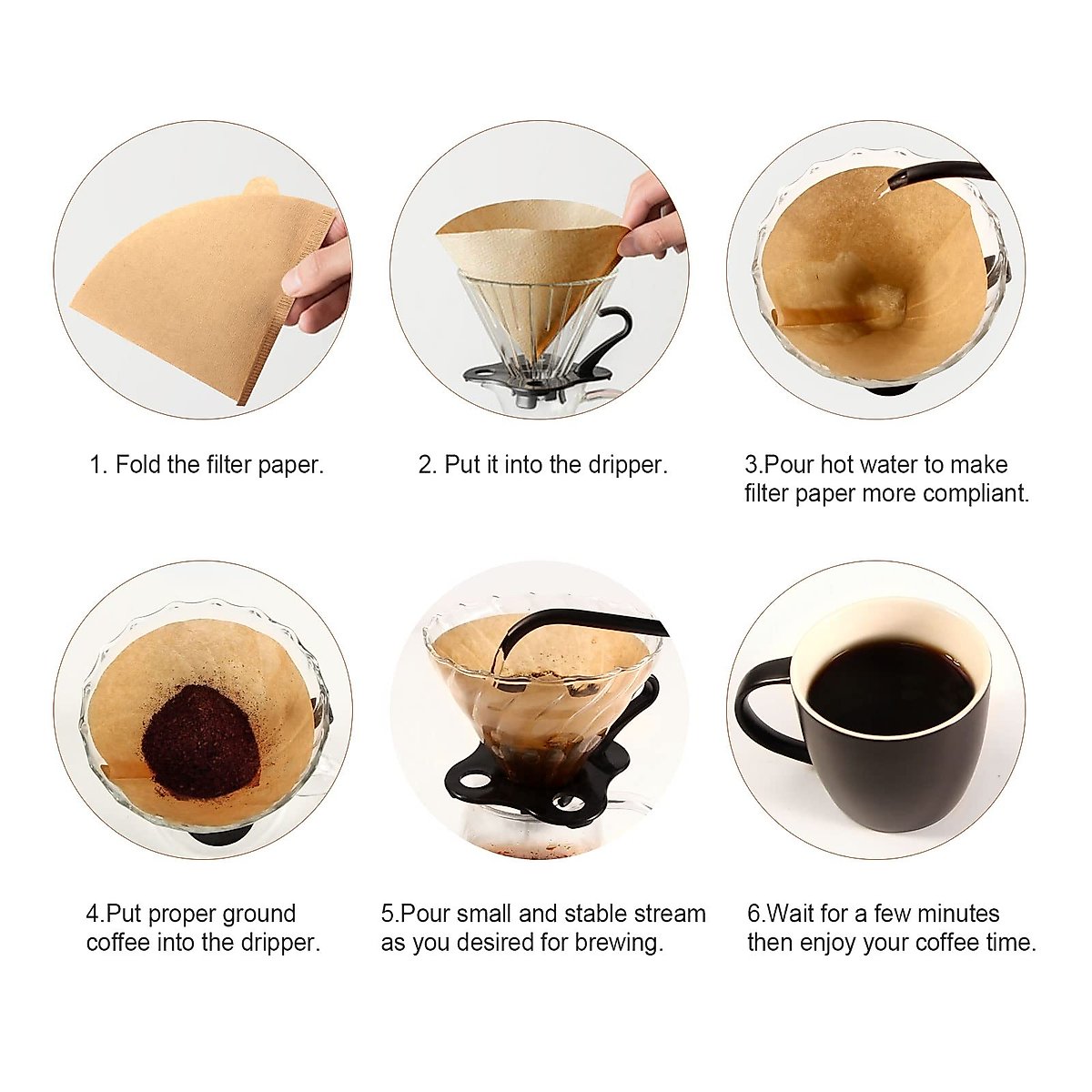 1. Fold the filter paper.

2. Put it into the dripper.

3.Pour hot water to make filter paper more compliant.

4.Put proper ground coffee into the dripper.

5.Pour small and stable stream as you desired for brewing.

6.Wait for a few minutes then enjoy your coffee time.