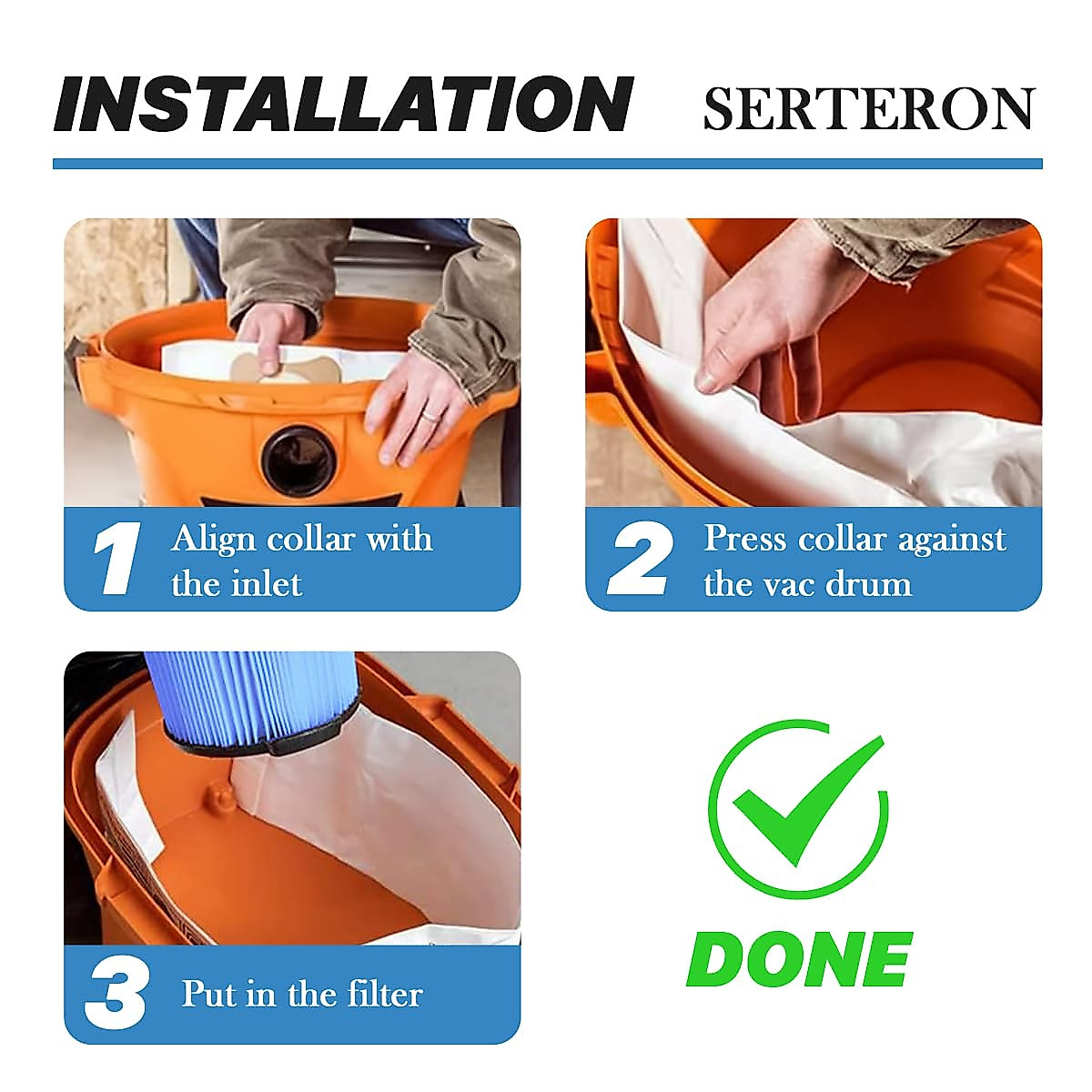 INSTALLATION SERTERON

1 Align collar with the inlet

2 Press collar against the vac drum

3 Put in the filter

DONE