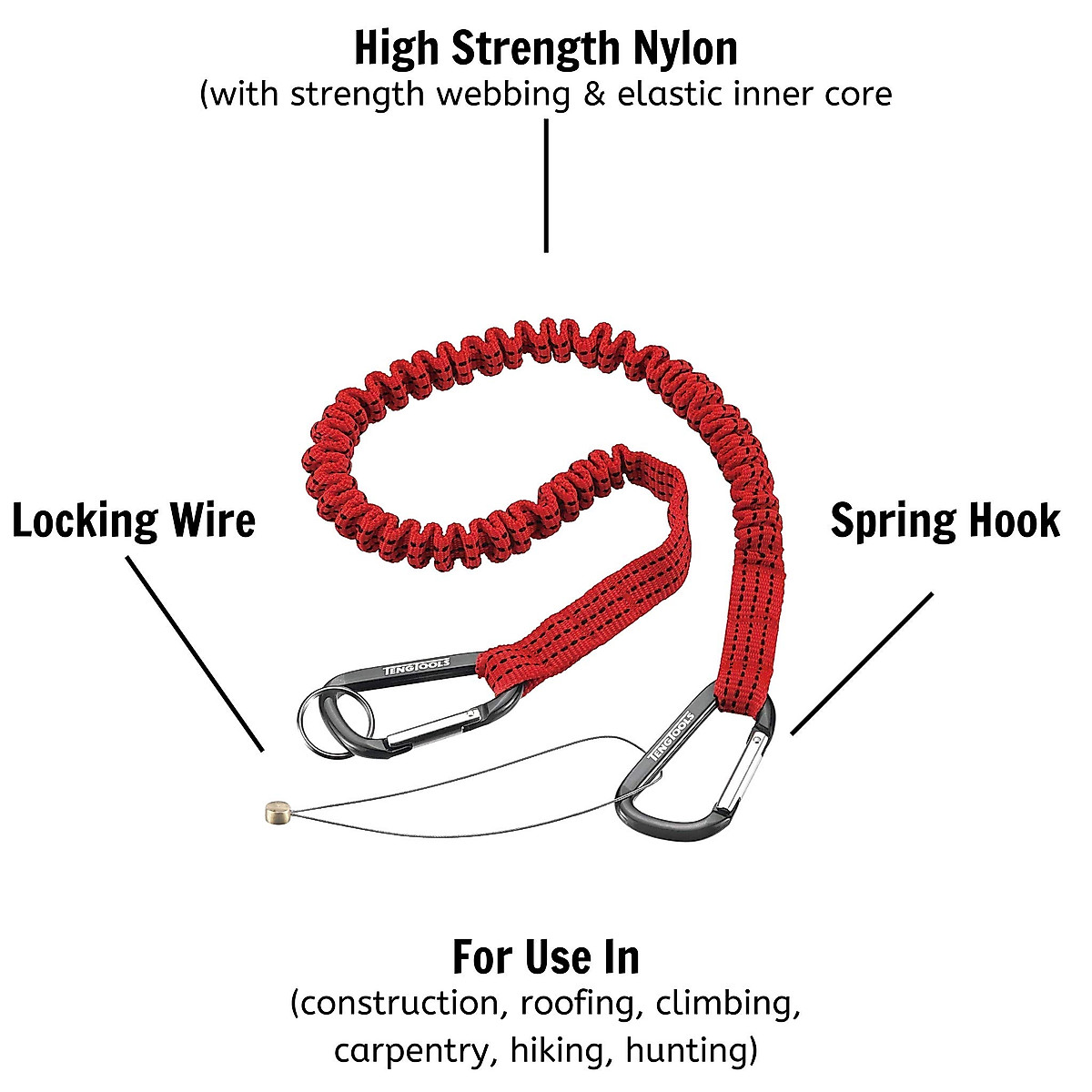 High Strength Nylon
(with strength webbing & elastic inner core

Locking Wire

Spring Hook

TENGTOOLS

TENGTOOLS

For Use In
(construction, roofing, climbing, carpentry, hiking, hunting)