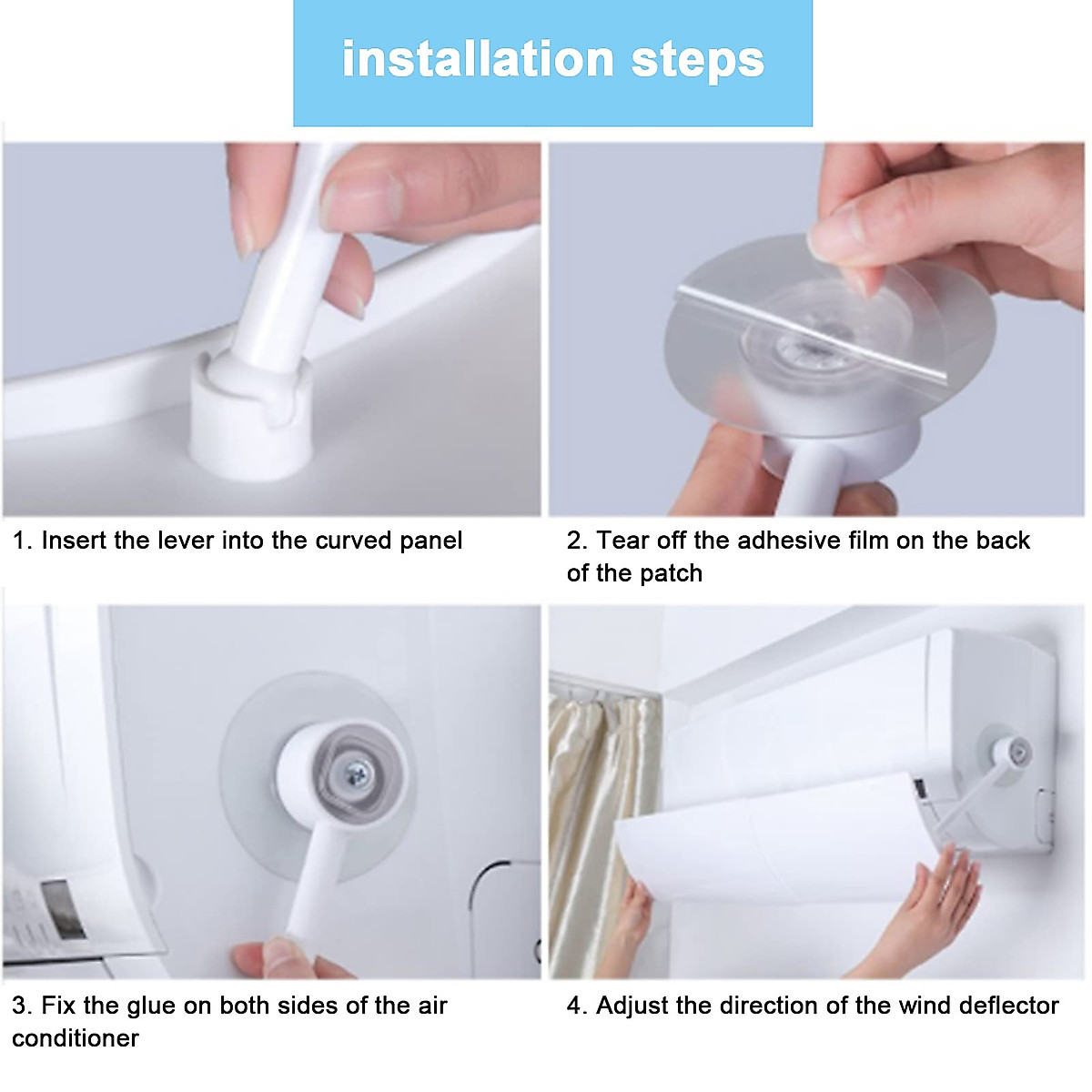 installation steps

1. Insert the lever into the curved panel

2. Tear off the adhesive film on the back of the patch

3. Fix the glue on both sides of the air conditioner

4. Adjust the direction of the wind deflector