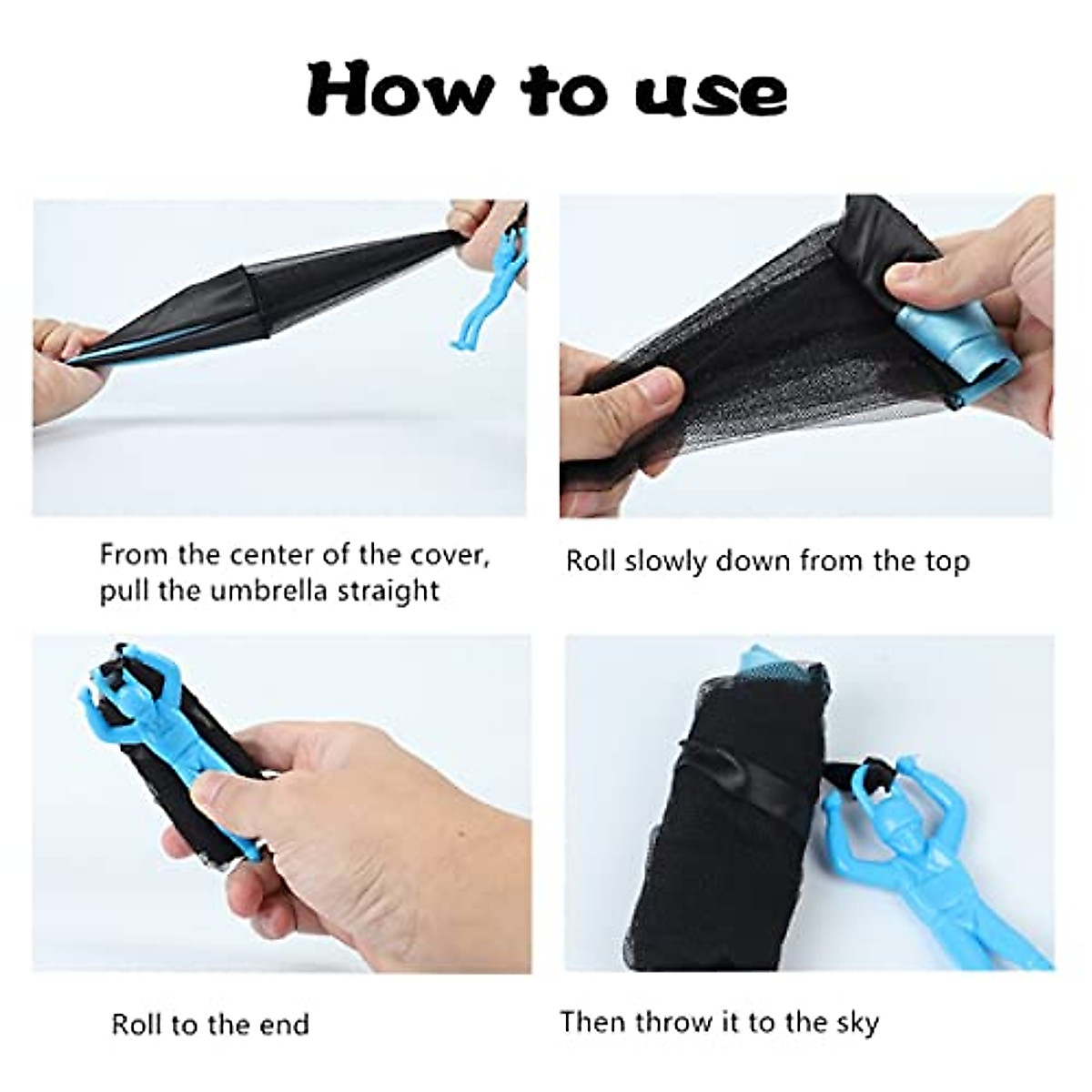 How to use

From the center of the cover, pull the umbrella straight

Roll slowly down from the top

Roll to the end

Then throw it to the sky