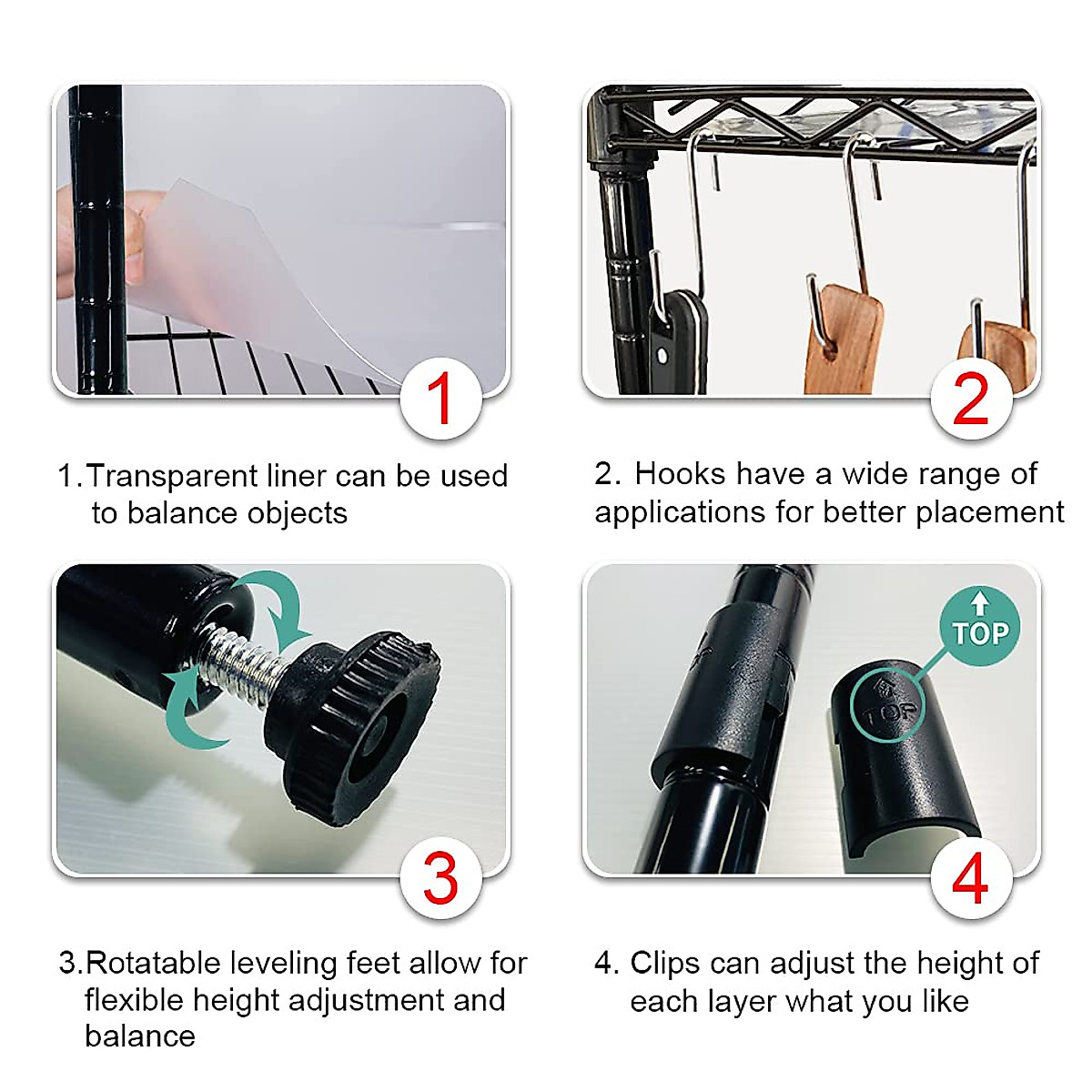 1

1.Transparent liner can be used to balance objects

2

2. Hooks have a wide range of applications for better placement

3

3.Rotatable leveling feet allow for flexible height adjustment and balance

TOP

TOP

4

4. Clips can adjust the height of each layer what you like