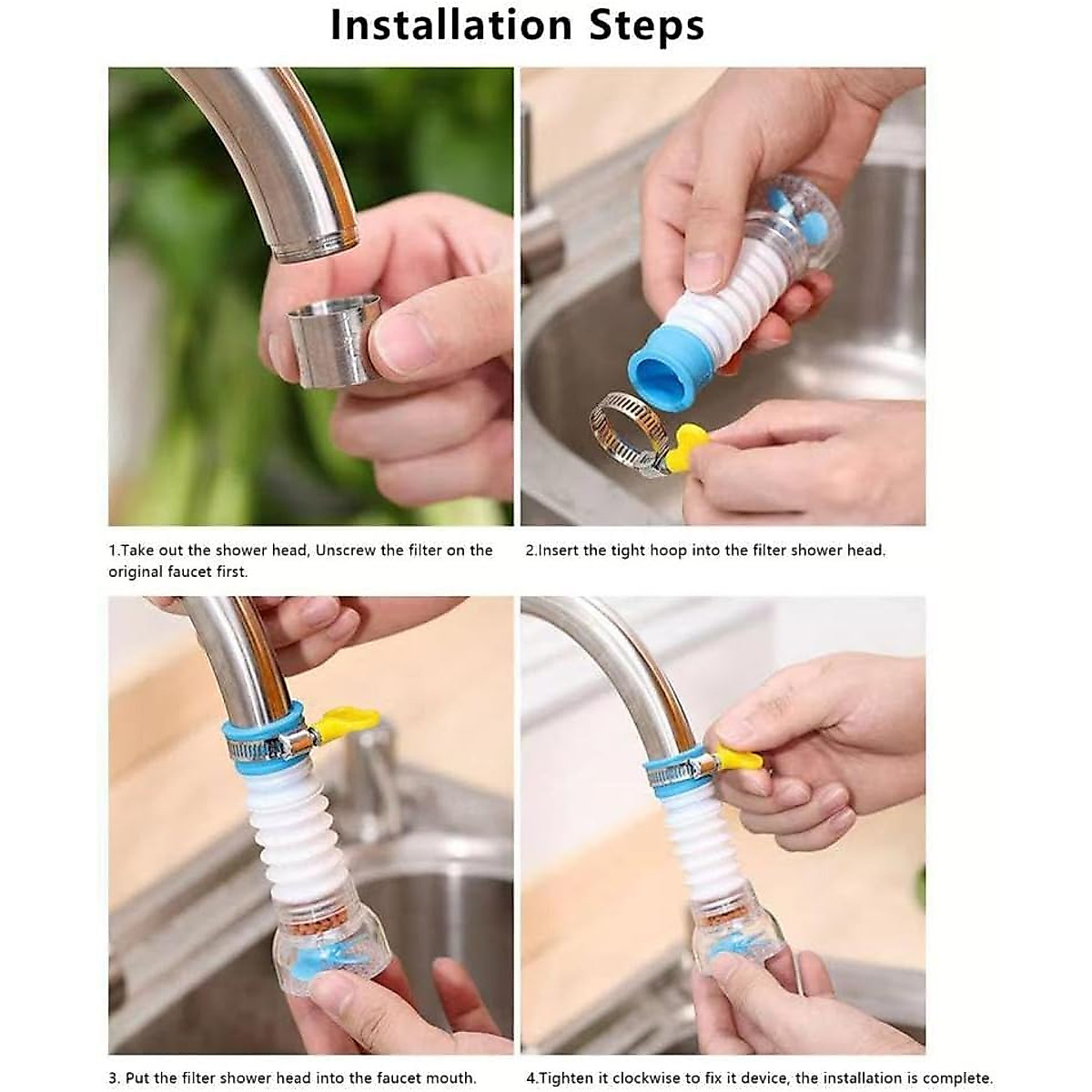 Installation Steps

1.Take out the shower head, Unscrew the filter on the original faucet first.

2.Insert the tight hoop into the filter shower head.

3. Put the filter shower head into the faucet mouth.

4.Tighten it clockwise to fix it device, the installation is complete.