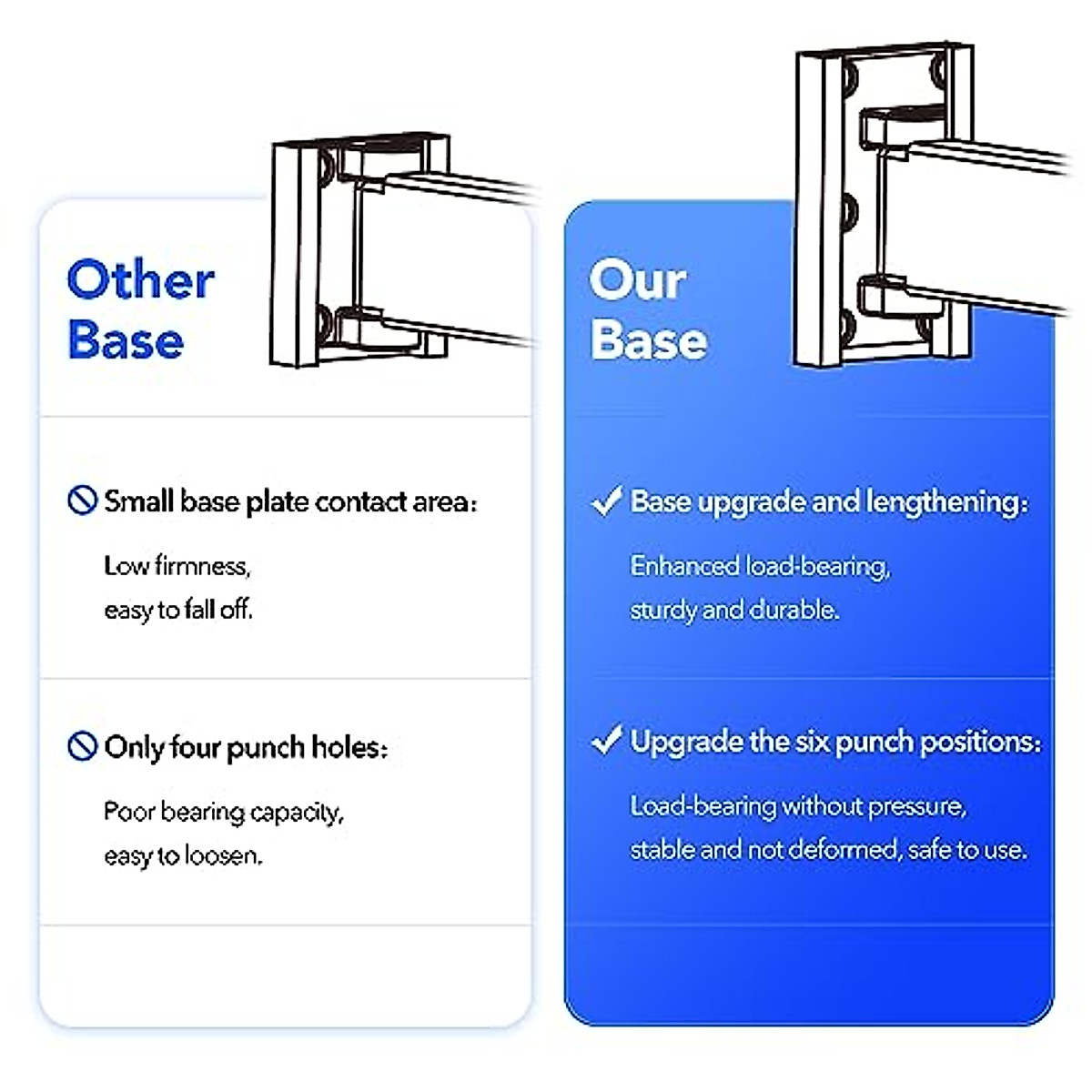 Other Base

Small base plate contact area:

Low firmness, easy to fall off.

Only four punch holes:

Poor bearing capacity, easy to loosen.

Our Base

Base upgrade and lengthening:

Enhanced load-bearing, sturdy and durable.

Upgrade the six punch positions:

Load-bearing without pressure, stable and not deformed, safe to use.