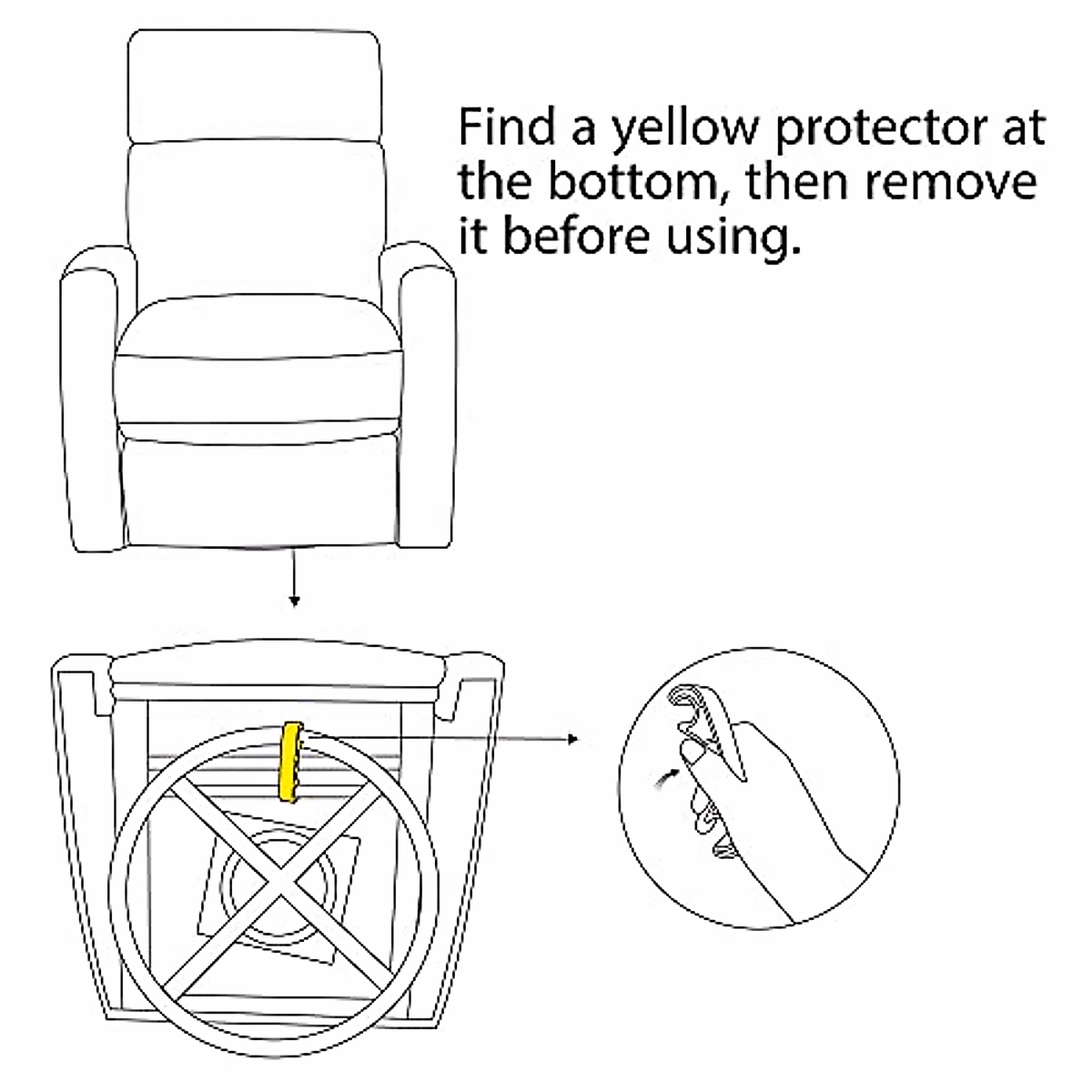 Find a yellow protector at the bottom, then remove it before using.