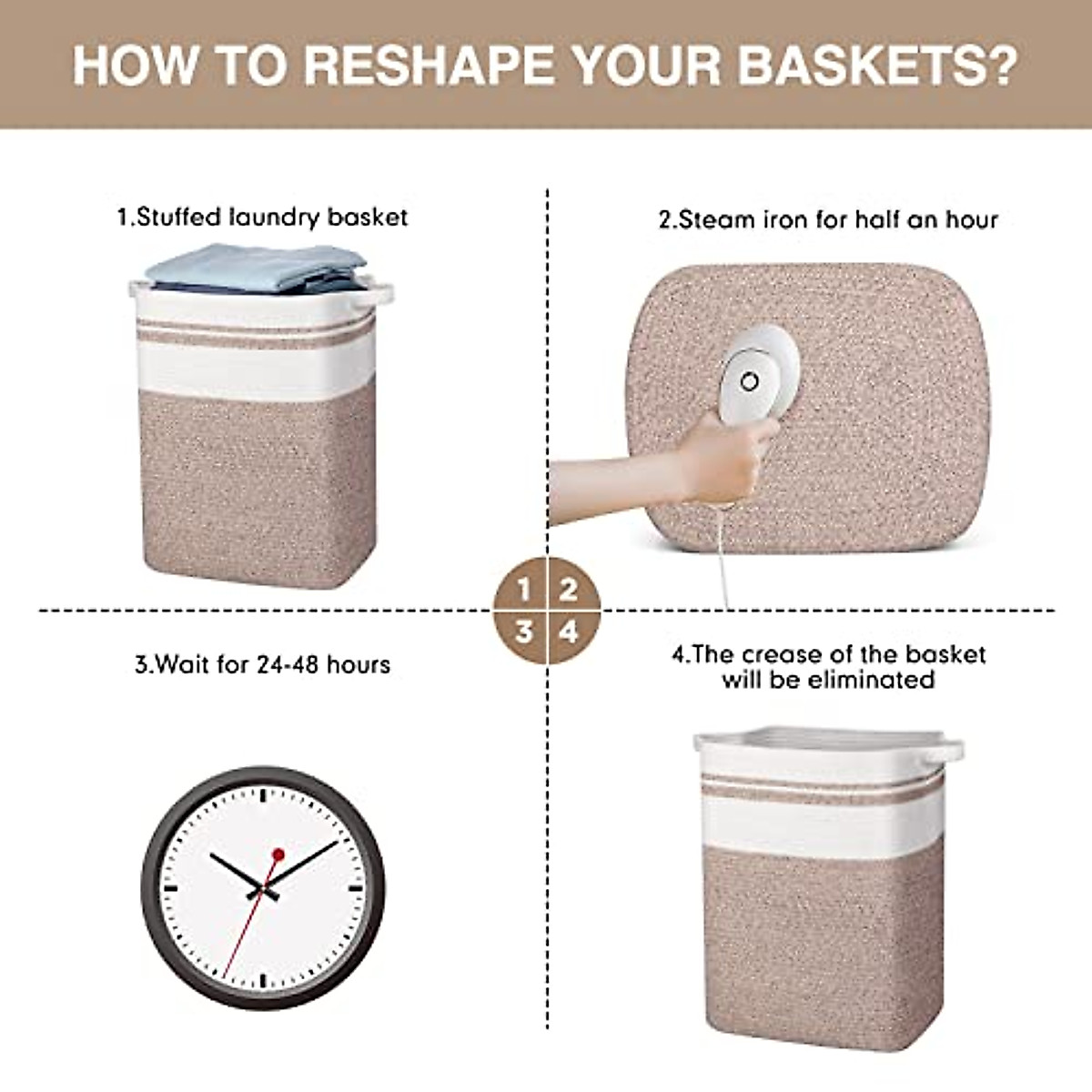 HOW TO RESHAPE YOUR BASKETS?

1.Stuffed laundry basket

2.Steam iron for half an hour

1 2
3 4

3.Wait for 24-48 hours

4.The crease of the basket will be eliminated