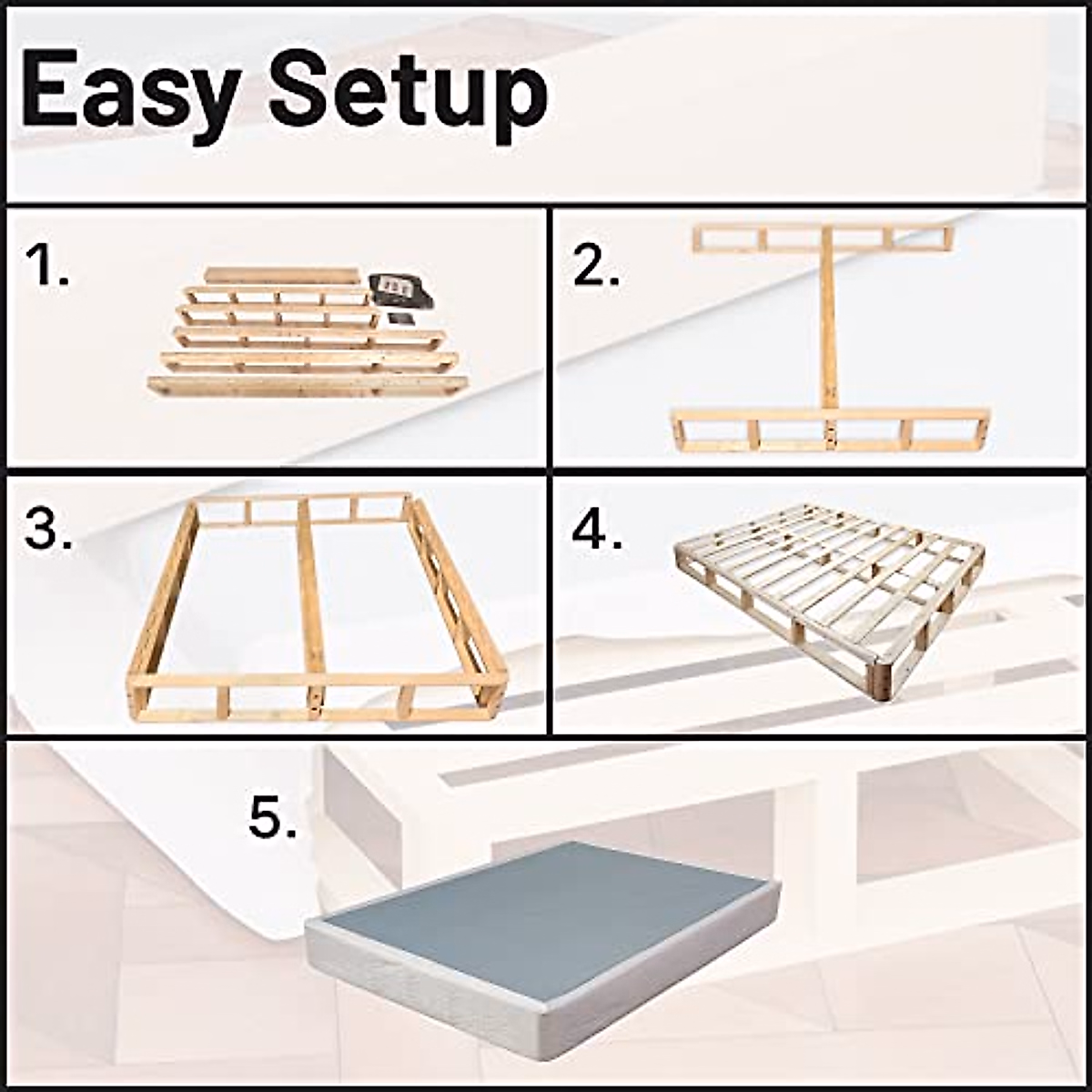 Easy Setup

1.

2.

3.

4.

5.