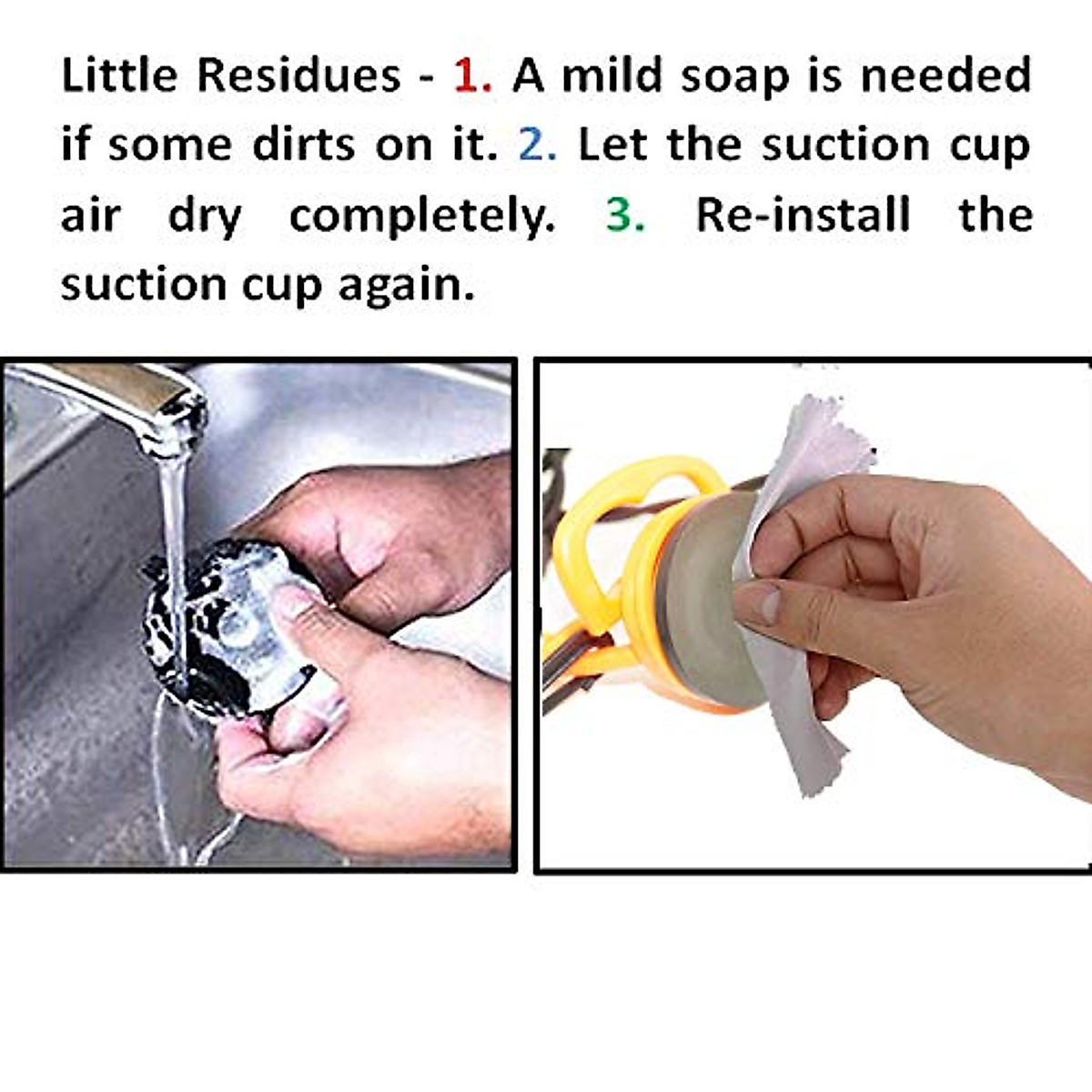 Little Residues - 1. A mild soap is needed if some dirts on it. 2. Let the suction cup air dry completely. 3. Re-install the suction cup again.