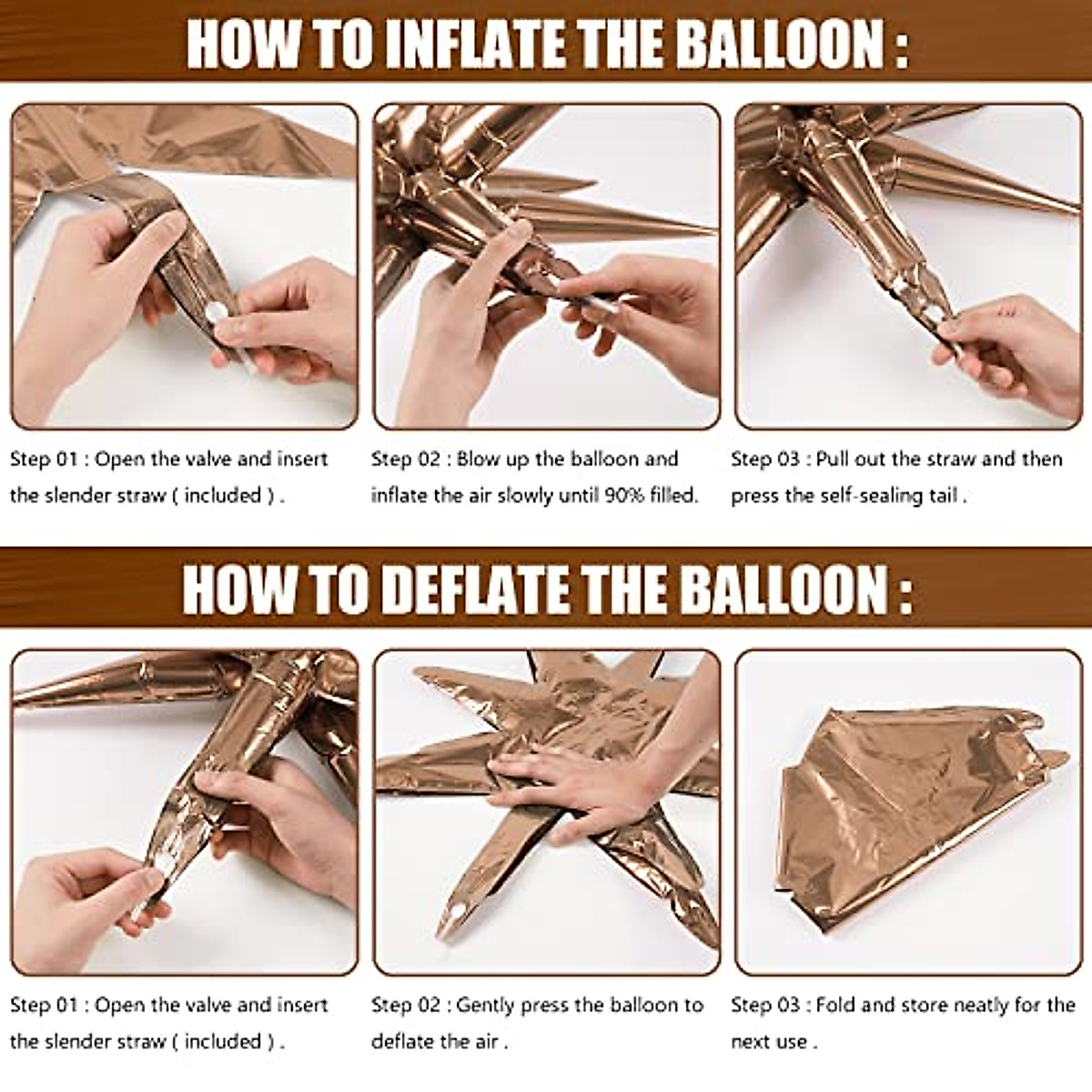 HOW TO INFLATE THE BALLOON :

Step 01 : Open the valve and insert the slender straw ( included ) .

Step 02 : Blow up the balloon and inflate the air slowly until 90% filled.

Step 03 : Pull out the straw and then press the self-sealing tail .

HOW TO DEFLATE THE BALLOON :

Step 01 : Open the valve and insert the slender straw ( included ) .

Step 02 : Gently press the balloon to deflate the air .

Step 03 : Fold and store neatly for the next use .