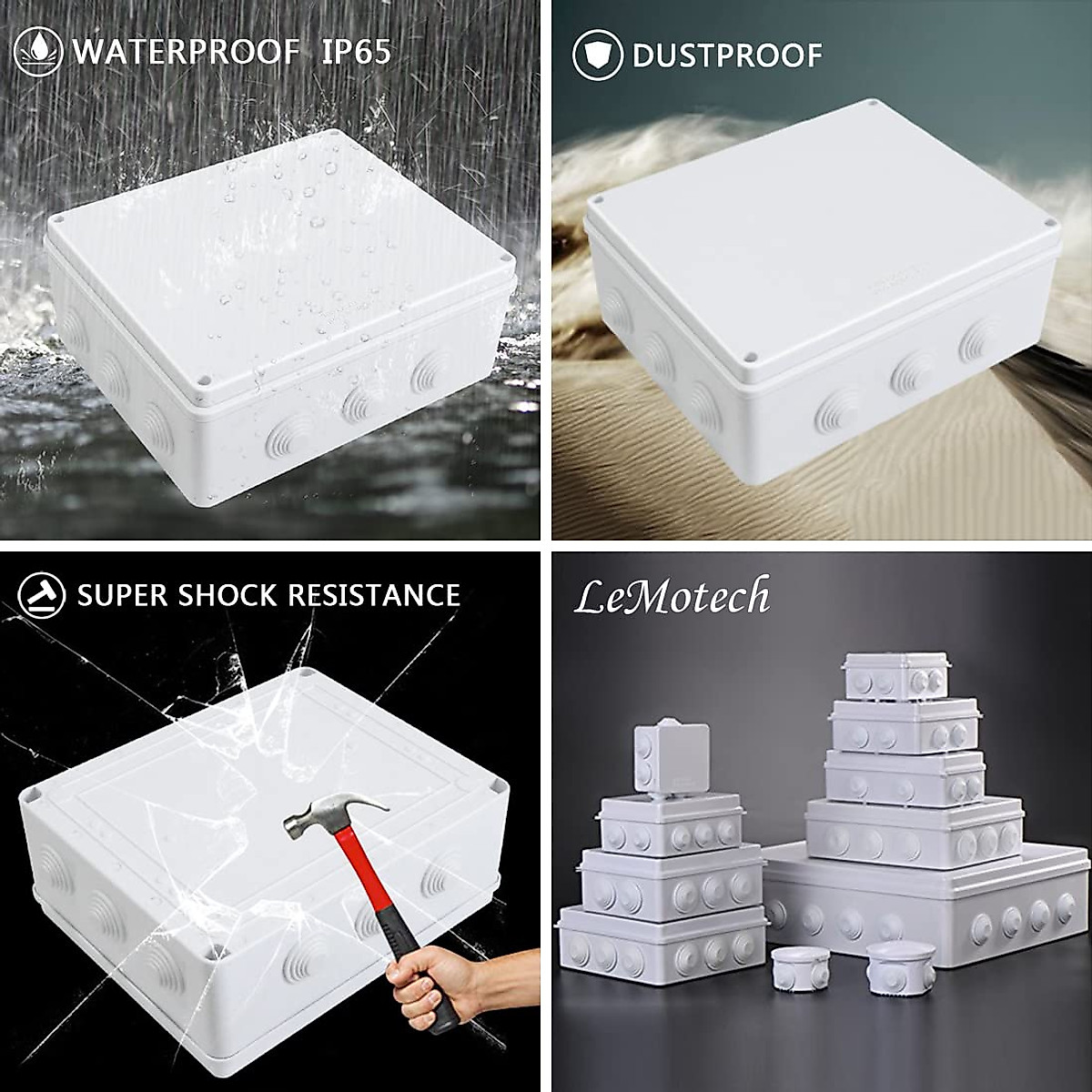 WATERPROOF IP65

DUSTPROOF

SUPER SHOCK RESISTANCE

LeMotech