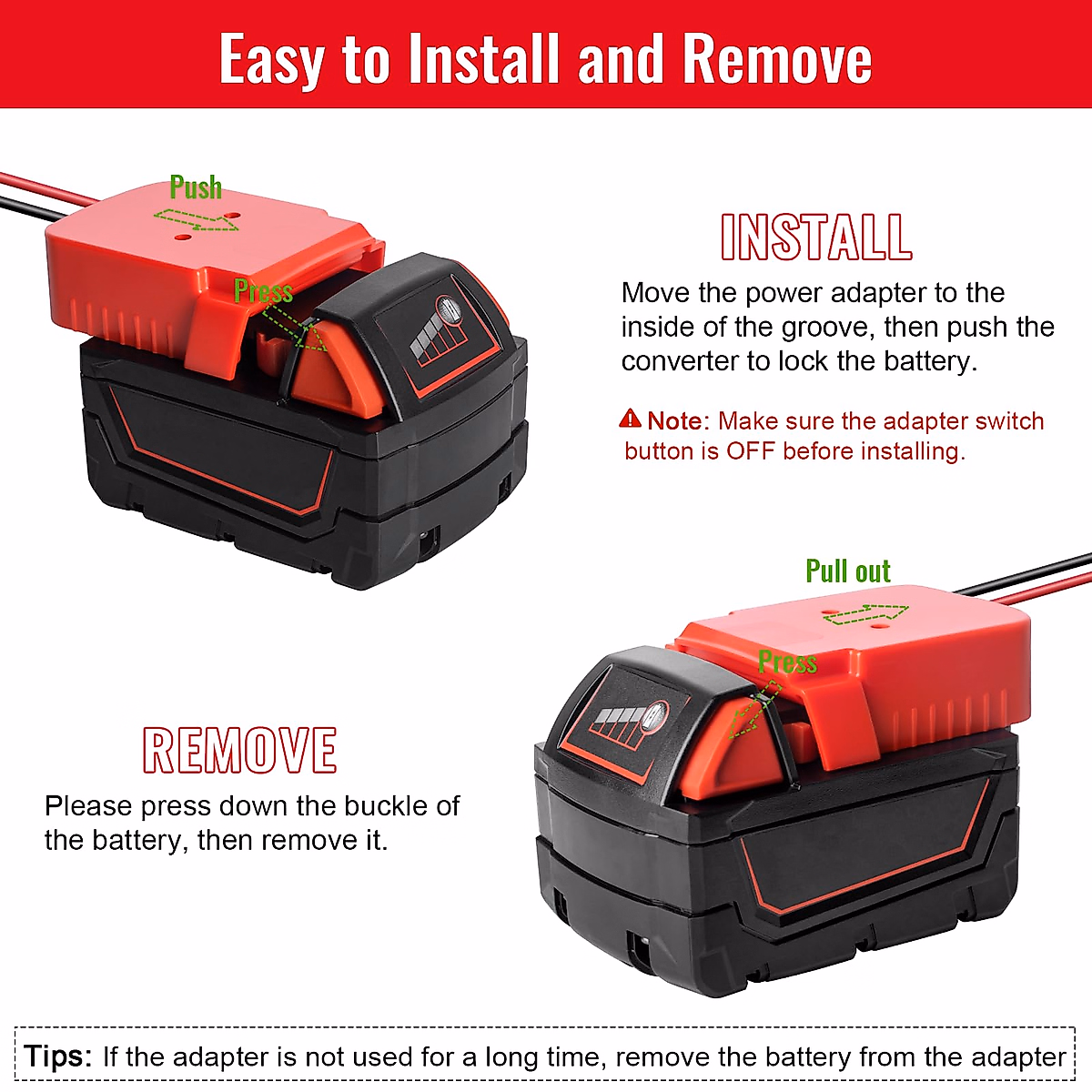 Easy to Install and Remove

Push

Press

INSTALL

Move the power adapter to the inside of the groove, then push the converter to lock the battery.

Note: Make sure the adapter switch button is OFF before installing.

Pull out

Press

REMOVE

Please press down the buckle of the battery, then remove it.

Tips: If the adapter is not used for a long time, remove the battery from the adapter