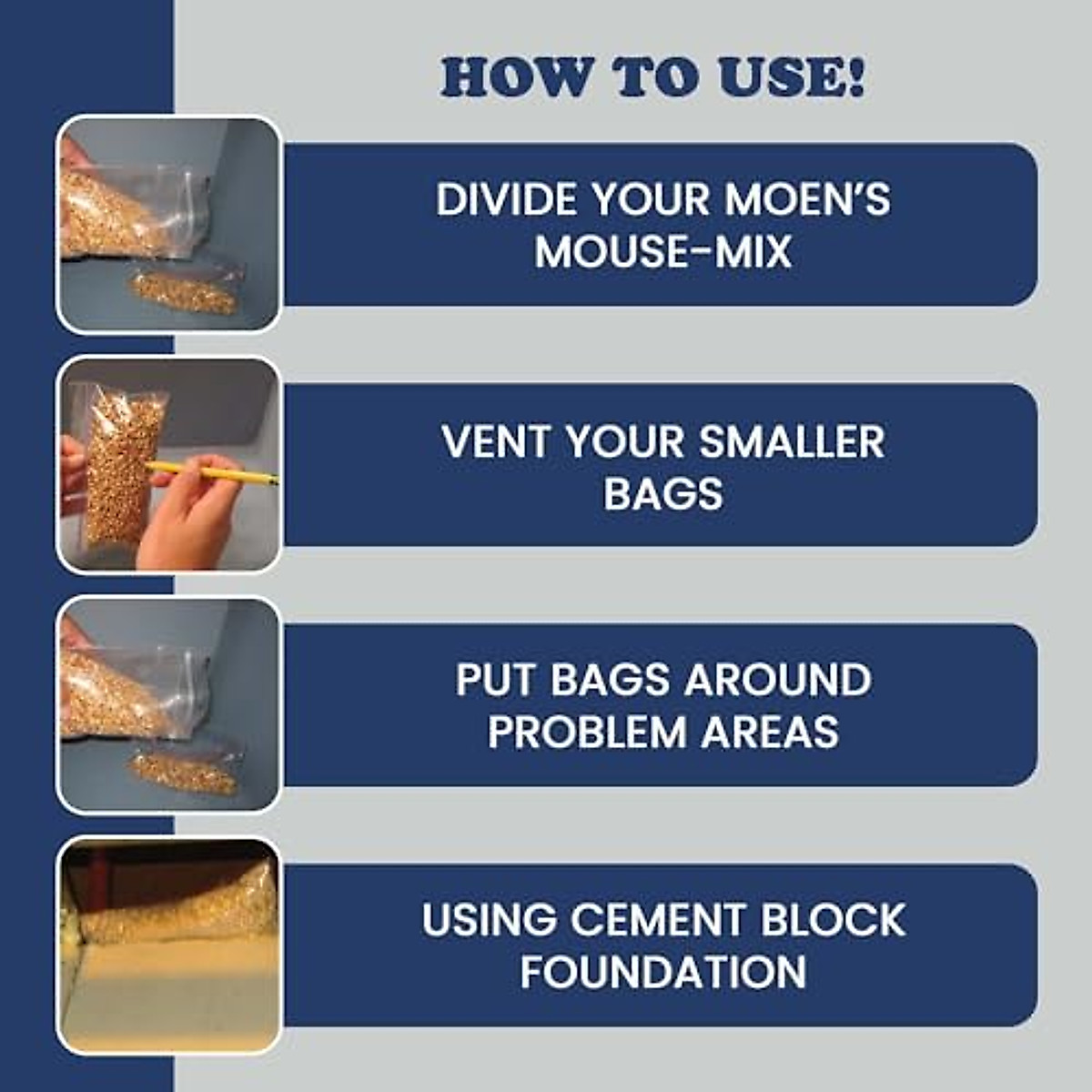 HOW TO USE!

DIVIDE YOUR MOEN'S MOUSE-MIX

VENT YOUR SMALLER BAGS

PUT BAGS AROUND PROBLEM AREAS

USING CEMENT BLOCK FOUNDATION