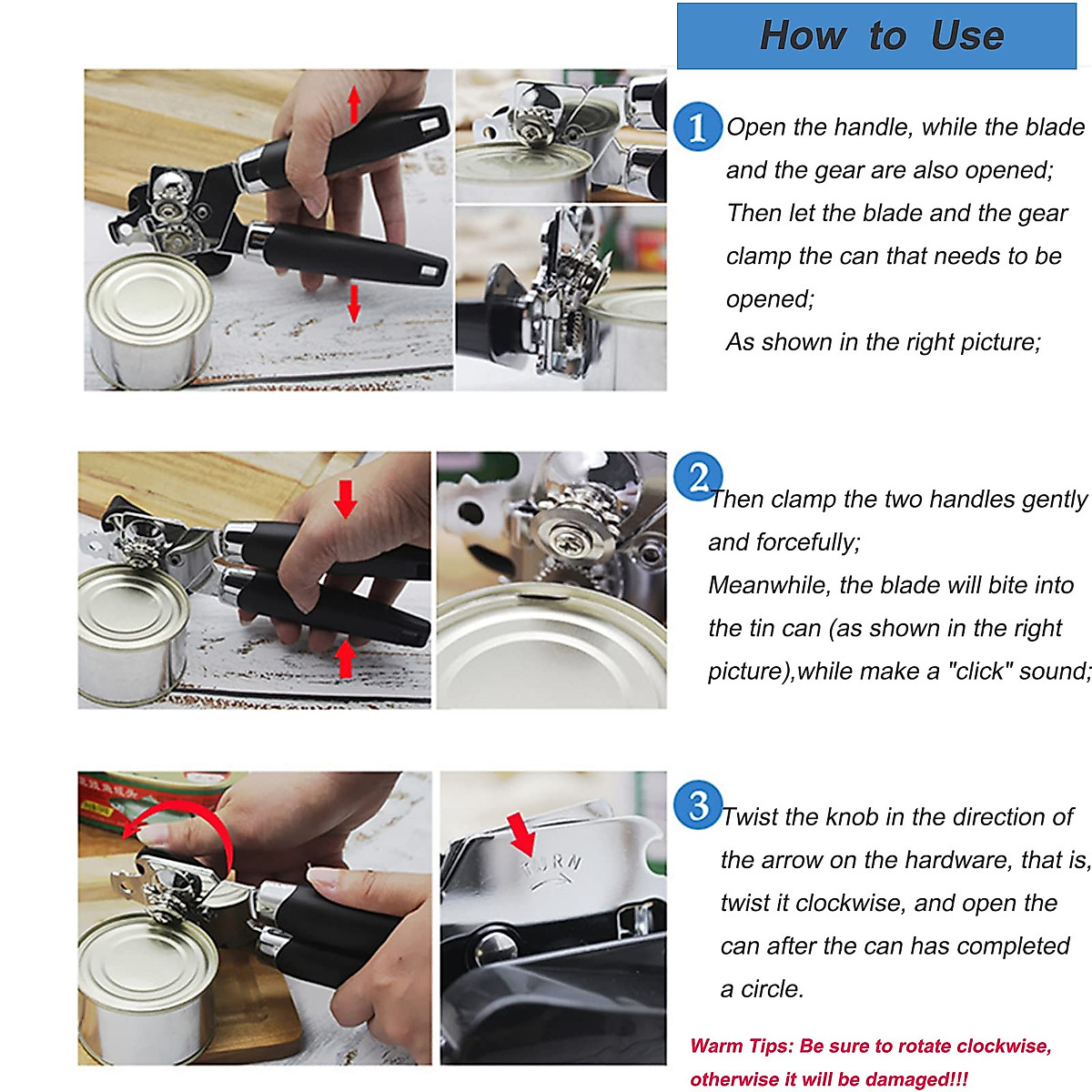 How to Use

1 Open the handle, while the blade and the gear are also opened;
Then let the blade and the gear clamp the can that needs to be opened;
As shown in the right picture;

2 Then clamp the two handles gently and forcefully;
Meanwhile, the blade will bite into the tin can (as shown in the right picture),while make a "click" sound;

TURN

3 Twist the knob in the direction of the arrow on the hardware, that is, twist it clockwise, and open the can after the can has completed a circle.

Warm Tips: Be sure to rotate clockwise, otherwise it will be damaged!!!