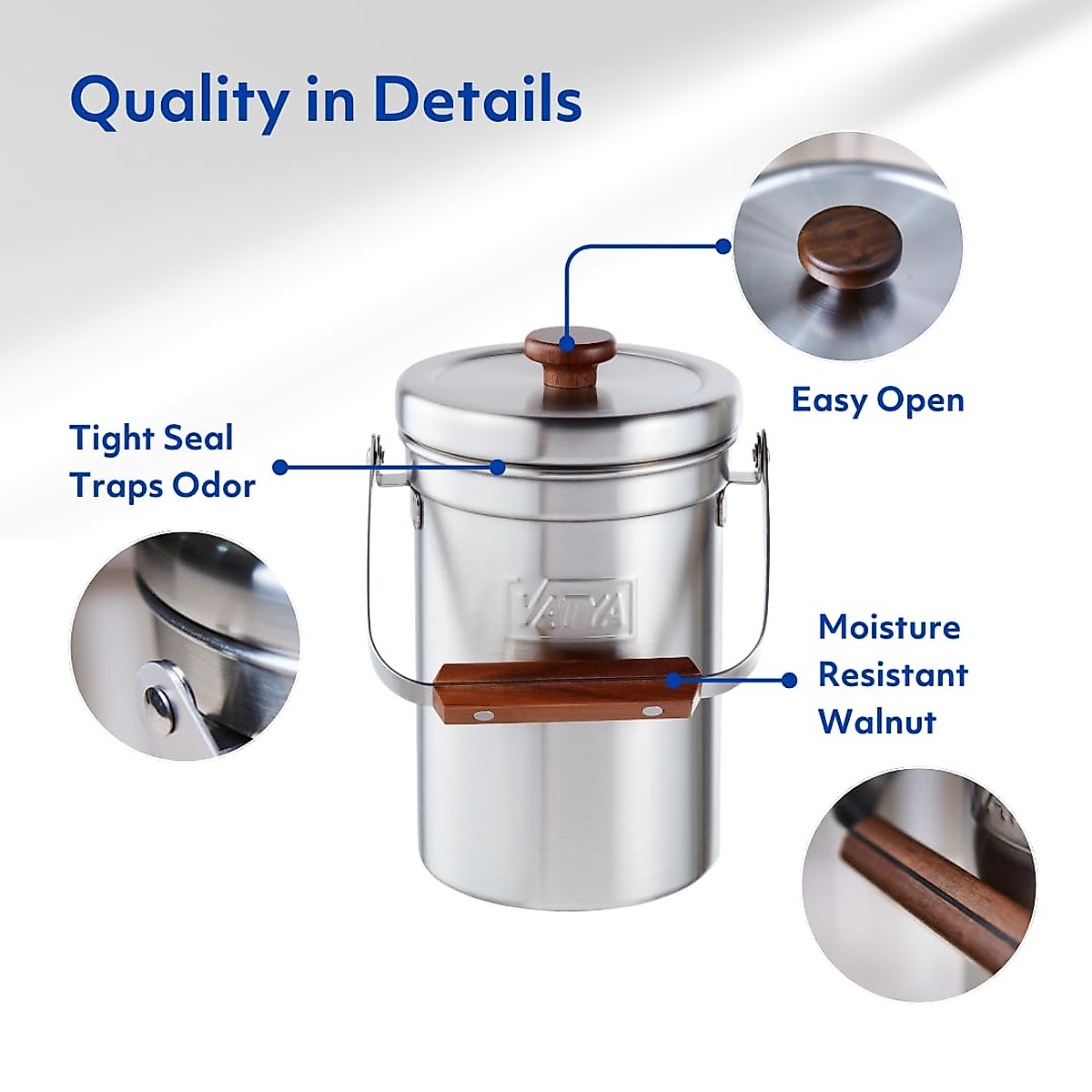 Quality in Details

Easy Open

Tight Seal
Traps Odor

VATYA

Moisture
Resistant
Walnut