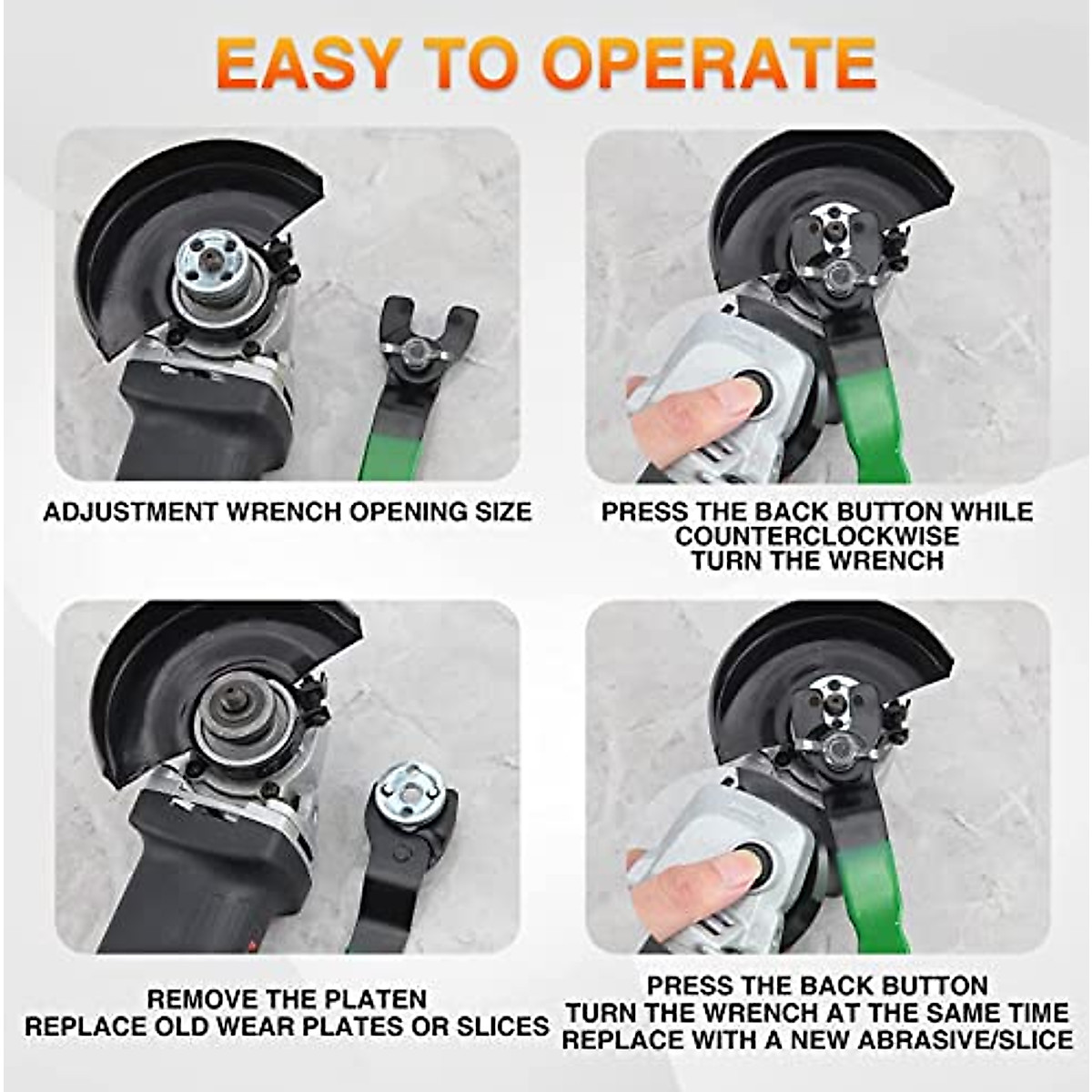 EASY TO OPERATE

ADJUSTMENT WRENCH OPENING SIZE

PRESS THE BACK BUTTON WHILE COUNTERCLOCKWISE TURN THE WRENCH

REMOVE THE PLATEN
REPLACE OLD WEAR PLATES OR SLICES

PRESS THE BACK BUTTON
TURN THE WRENCH AT THE SAME TIME
REPLACE WITH A NEW ABRASIVE/SLICE