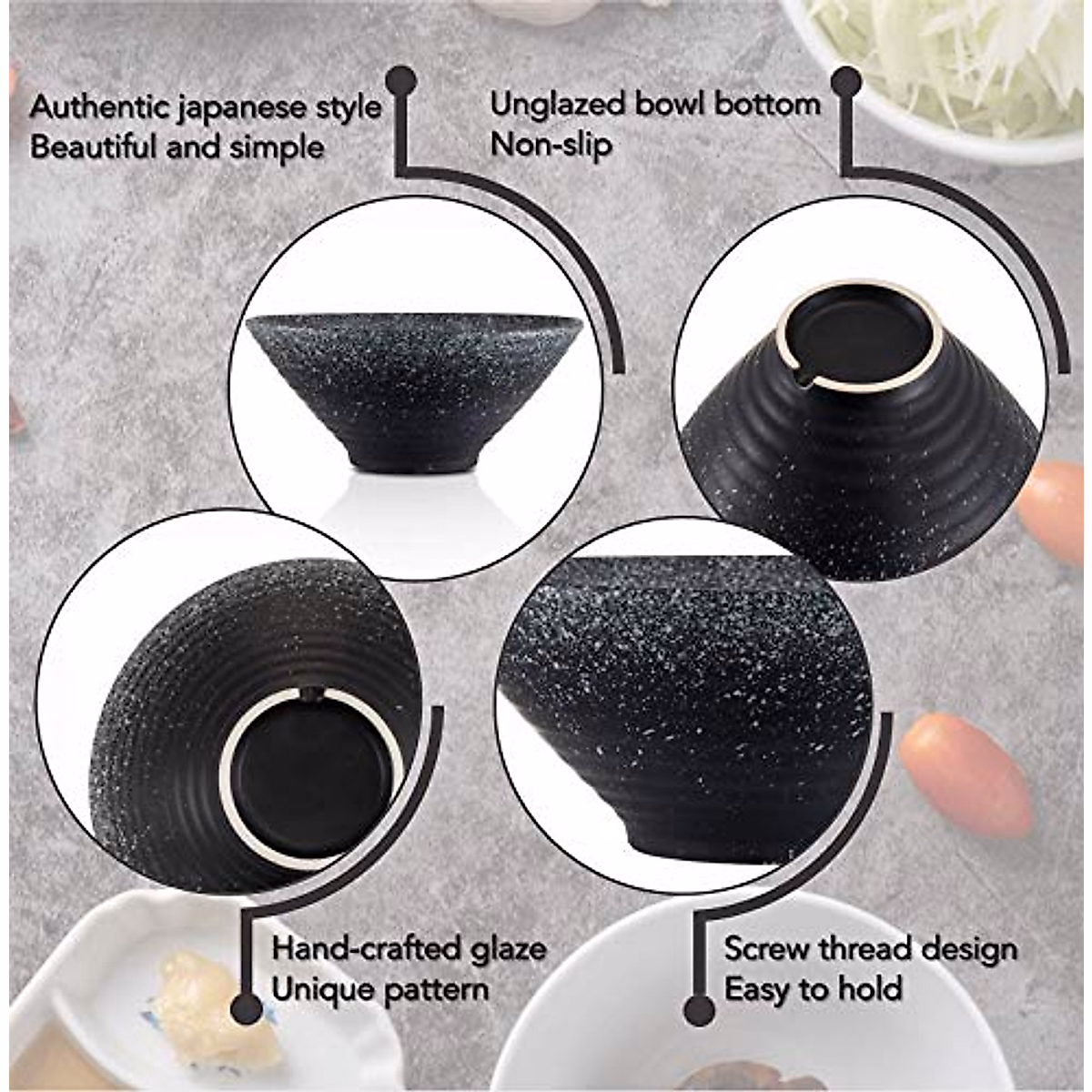 Authentic japanese style
Beautiful and simple

Unglazed bowl bottom
Non-slip

Hand-crafted glaze
Unique pattern

Screw thread design
Easy to hold