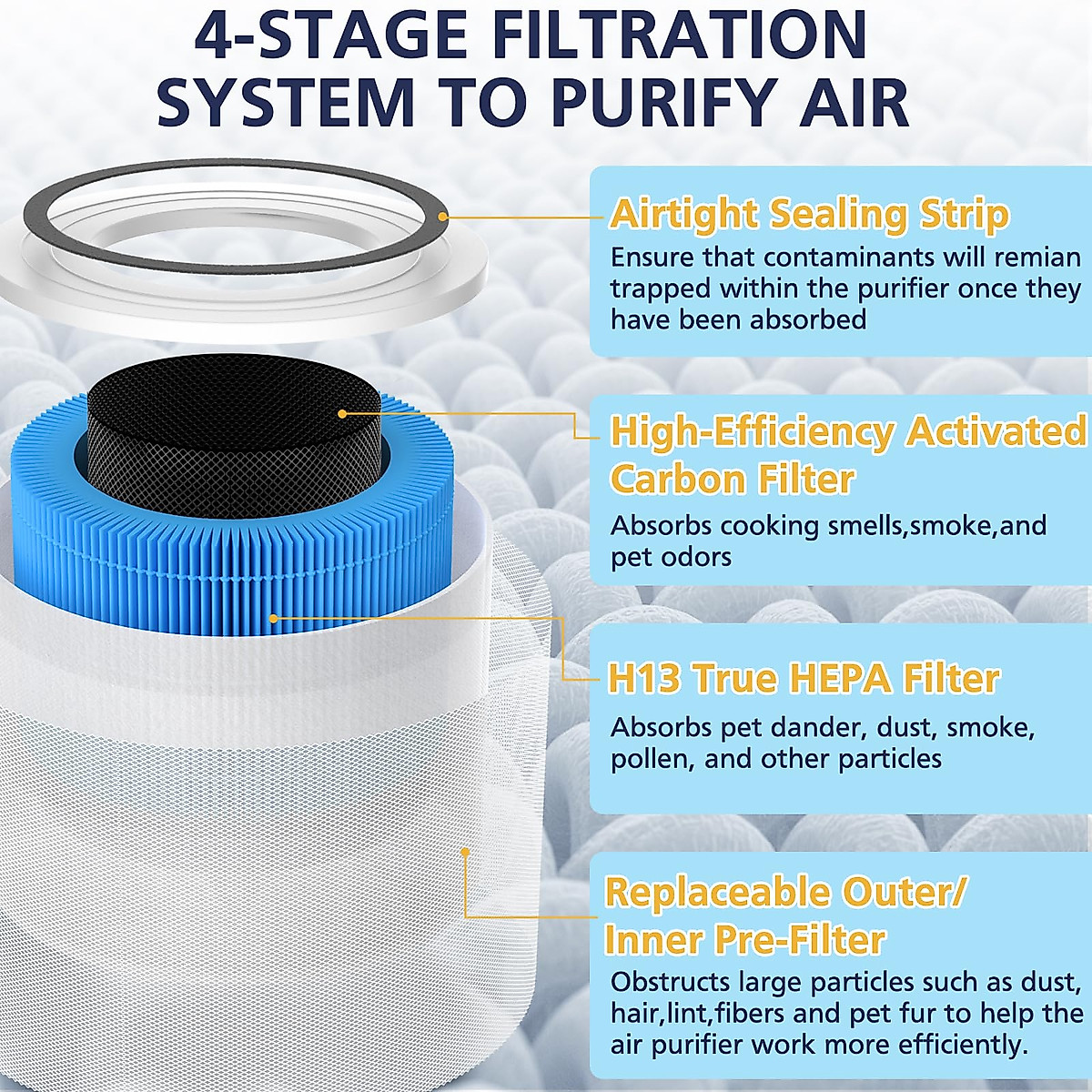 4-STAGE FILTRATION SYSTEM TO PURIFY AIR

Airtight Sealing Strip
Ensure that contaminants will remian trapped within the purifier once they have been absorbed

High-Efficiency Activated Carbon Filter
Absorbs cooking smells,smoke,and pet odors

H13 True HEPA Filter
Absorbs pet dander, dust, smoke, pollen, and other particles

Replaceable Outer/ Inner Pre-Filter
Obstructs large particles such as dust, hair,lint,fibers and pet fur to help the air purifier work more efficiently.