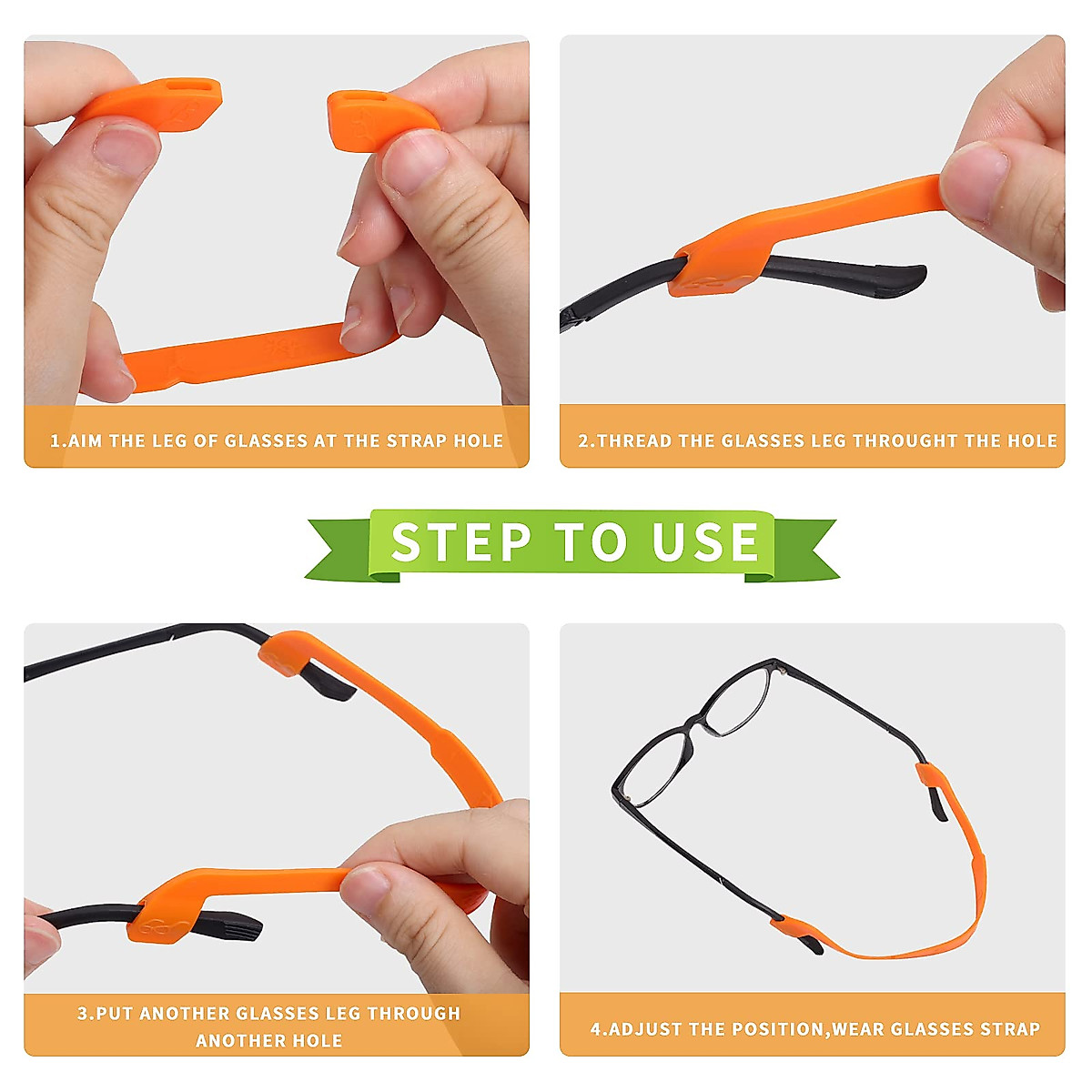 1.AIM THE LEG OF GLASSES AT THE STRAP HOLE

2.THREAD THE GLASSES LEG THROUGHT THE HOLE

STEP TO USE

3.PUT ANOTHER GLASSES LEG THROUGH ANOTHER HOLE

4.ADJUST THE POSITION,WEAR GLASSES STRAP