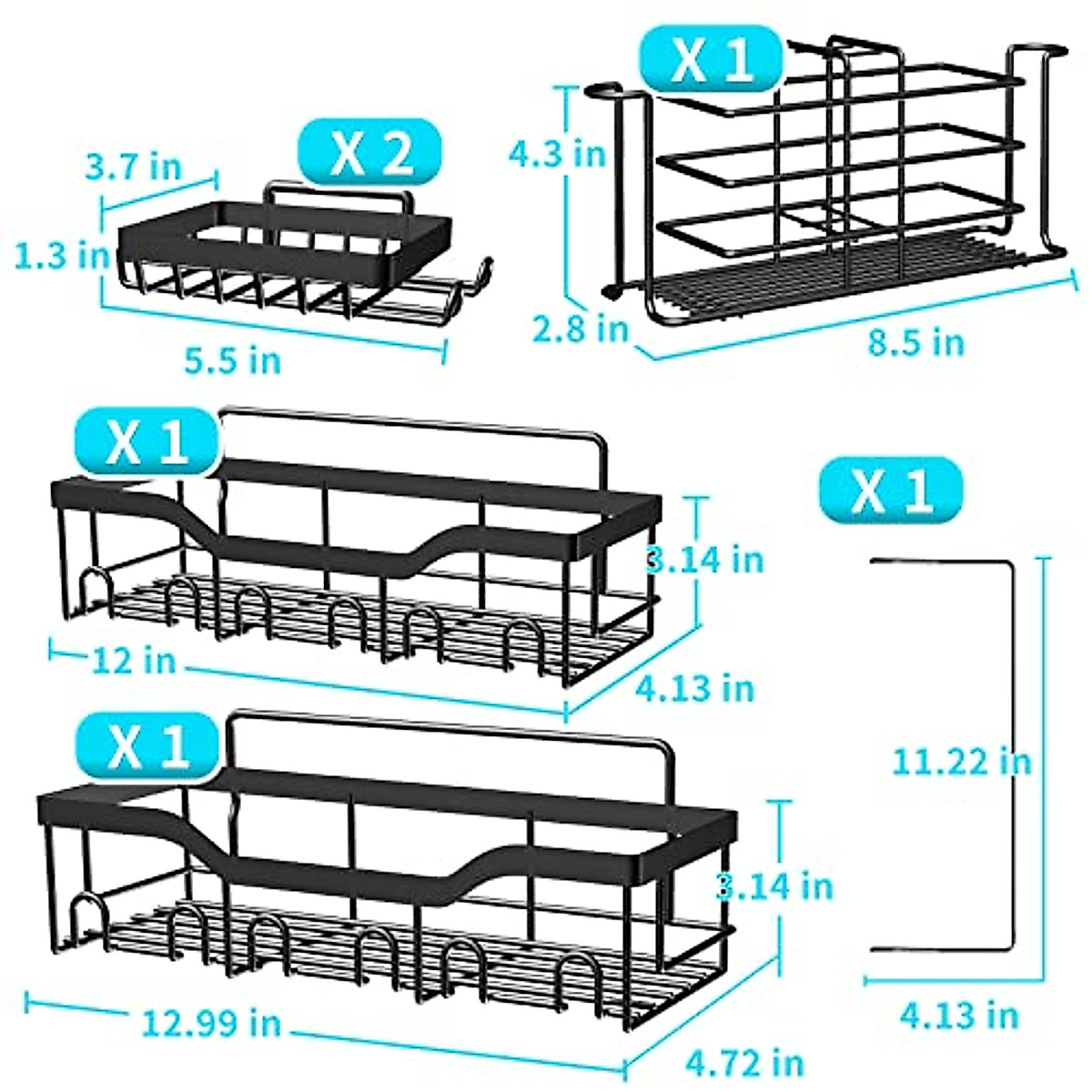 X 2
3.7 in
1.3 in
5.5 in

X 1
4.3 in
2.8 in
8.5 in

X 1
3.14 in
12 in
4.13 in

X 1
11.22 in
4.13 in

X 1
3.14 in
12.99 in
4.72 in