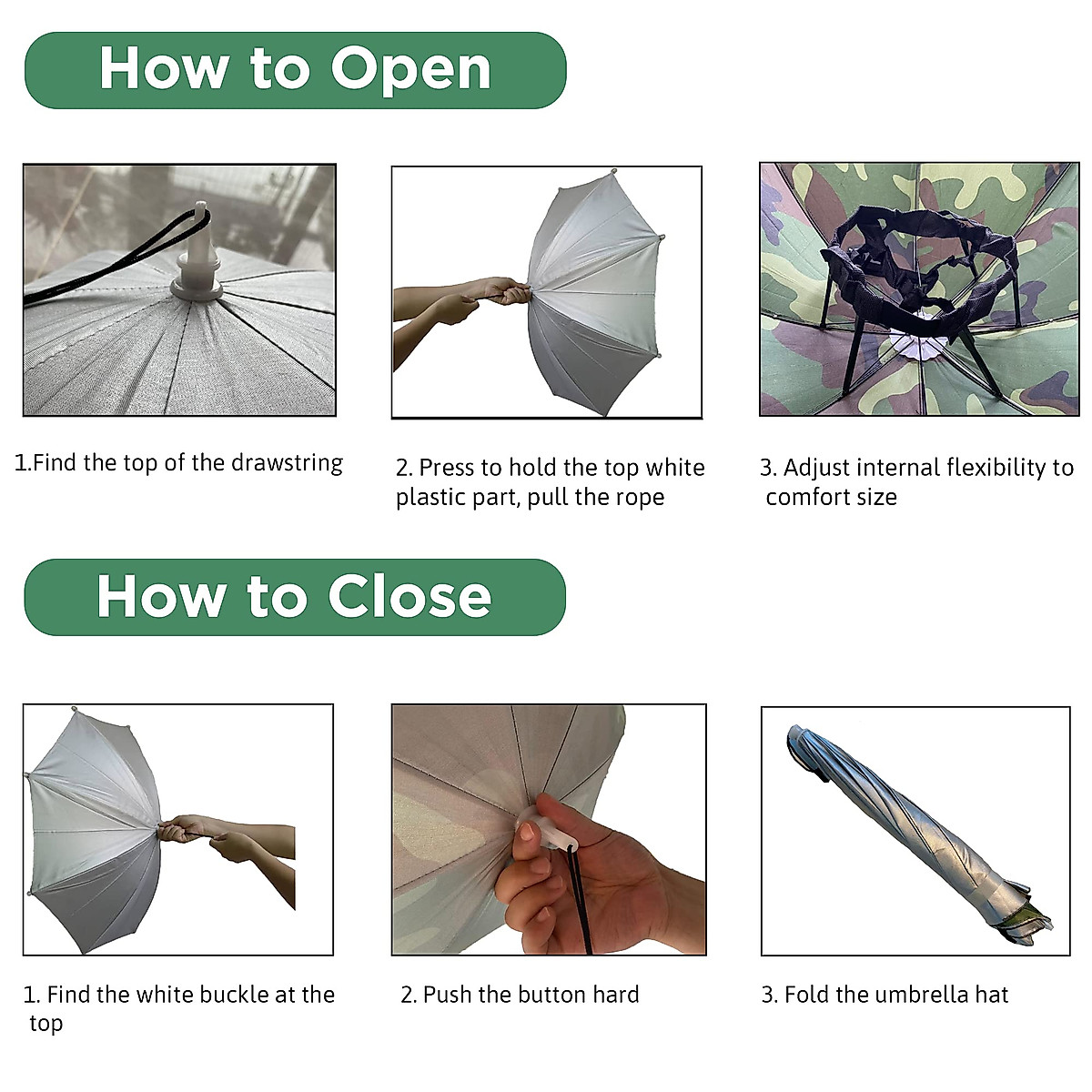 How to Open

1.Find the top of the drawstring

2. Press to hold the top white plastic part, pull the rope

3. Adjust internal flexibility to comfort size

How to Close

1. Find the white buckle at the top

2. Push the button hard

3. Fold the umbrella hat