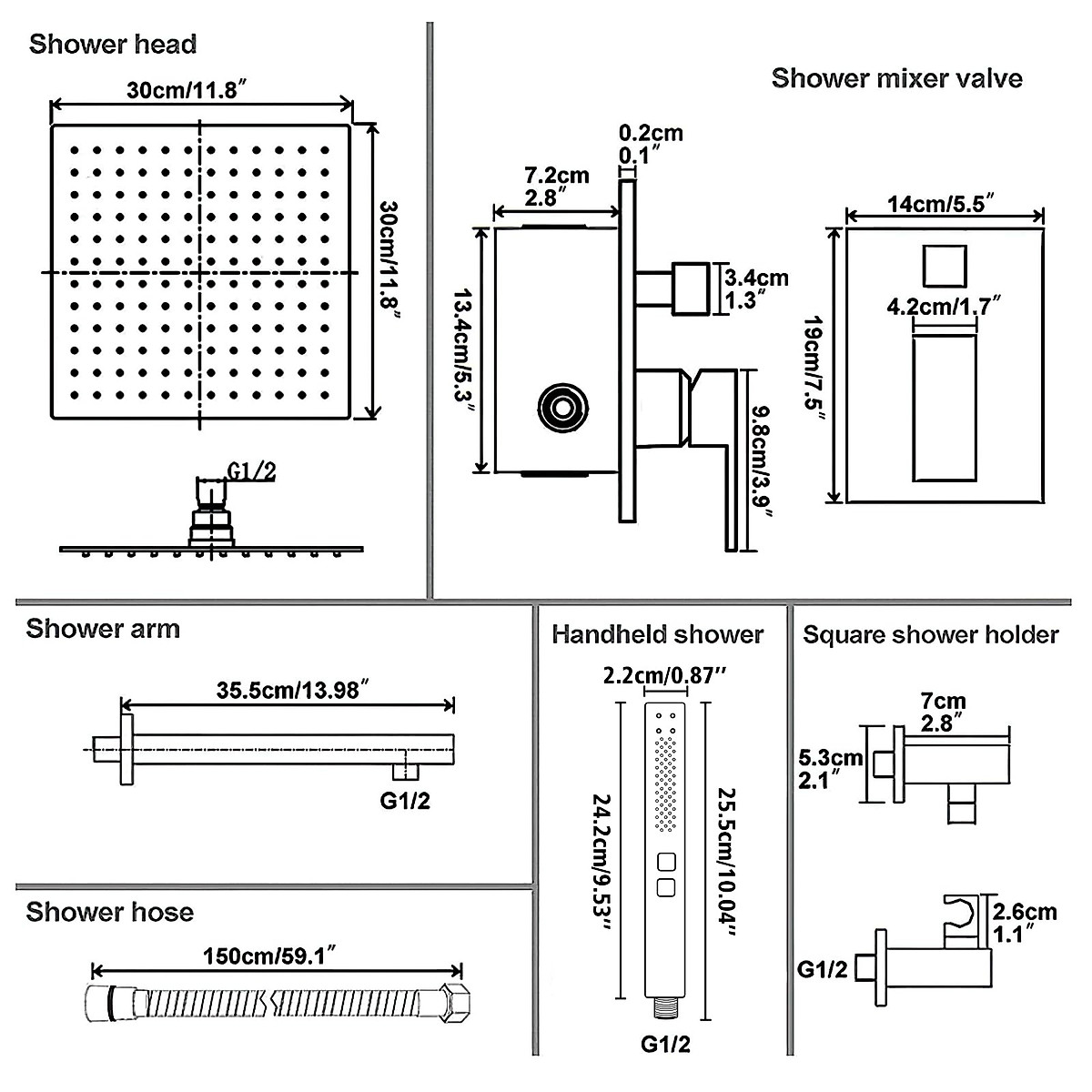 Shower head

30cm/11.8″

30cm/11.8″

G1/2

Shower mixer valve

0.2cm
0.1″

7.2cm
2.8″

13.4cm/5.3″

3.4cm
1.3″

9.8cm/3.9″

14cm/5.5″

4.2cm/1.7″

19cm/7.5″

Shower arm

35.5cm/13.98″

G1/2

Shower hose

150cm/59.1″

Handheld shower

2.2cm/0.87″

24.2cm/9.53″

25.5cm/10.04″

G1/2

Square shower holder

7cm
2.8″

5.3cm
2.1″

2.6cm
1.1″

G1/2