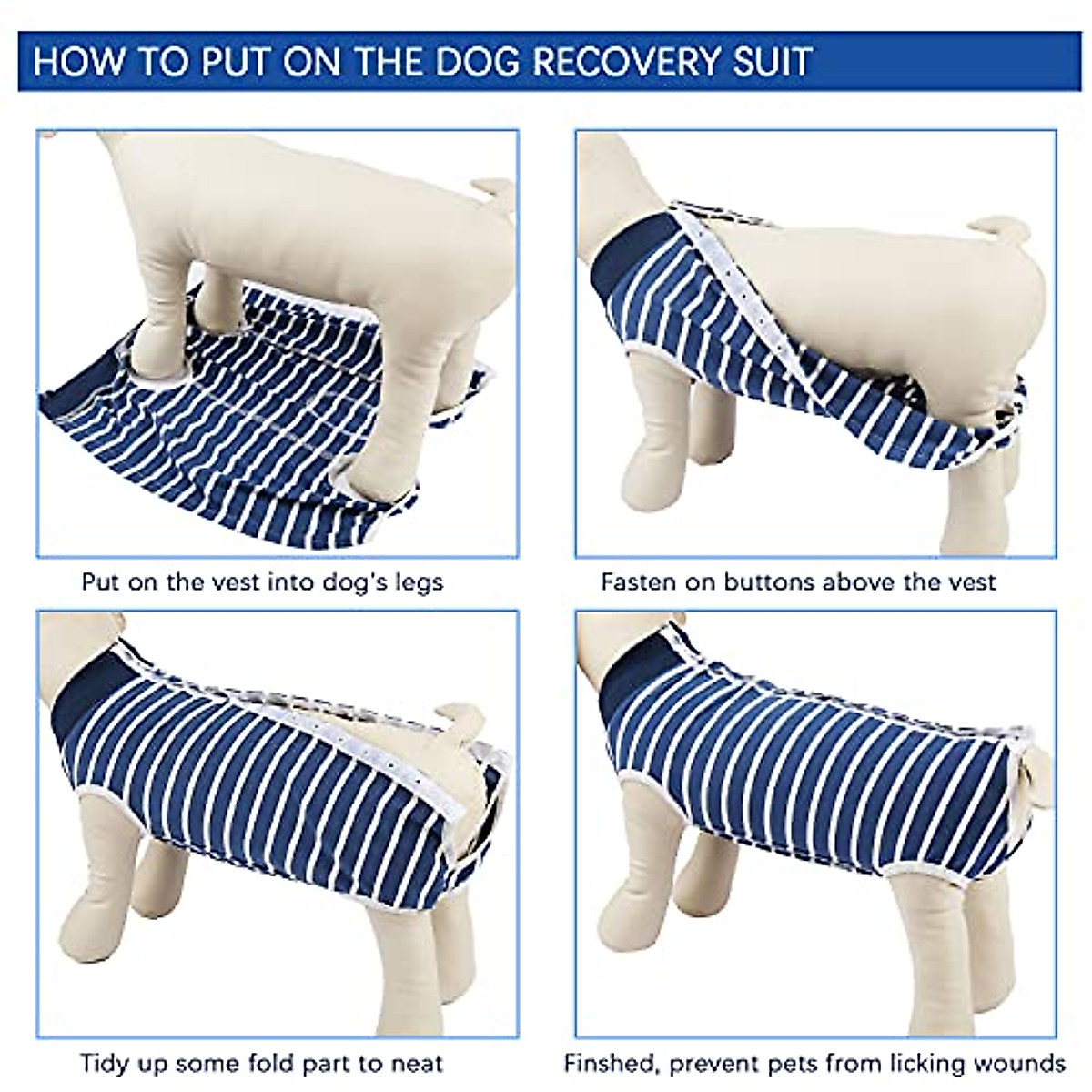 HOW TO PUT ON THE DOG RECOVERY SUIT

Put on the vest into dog's legs

Fasten on buttons above the vest

Tidy up some fold part to neat

Finshed, prevent pets from licking wounds