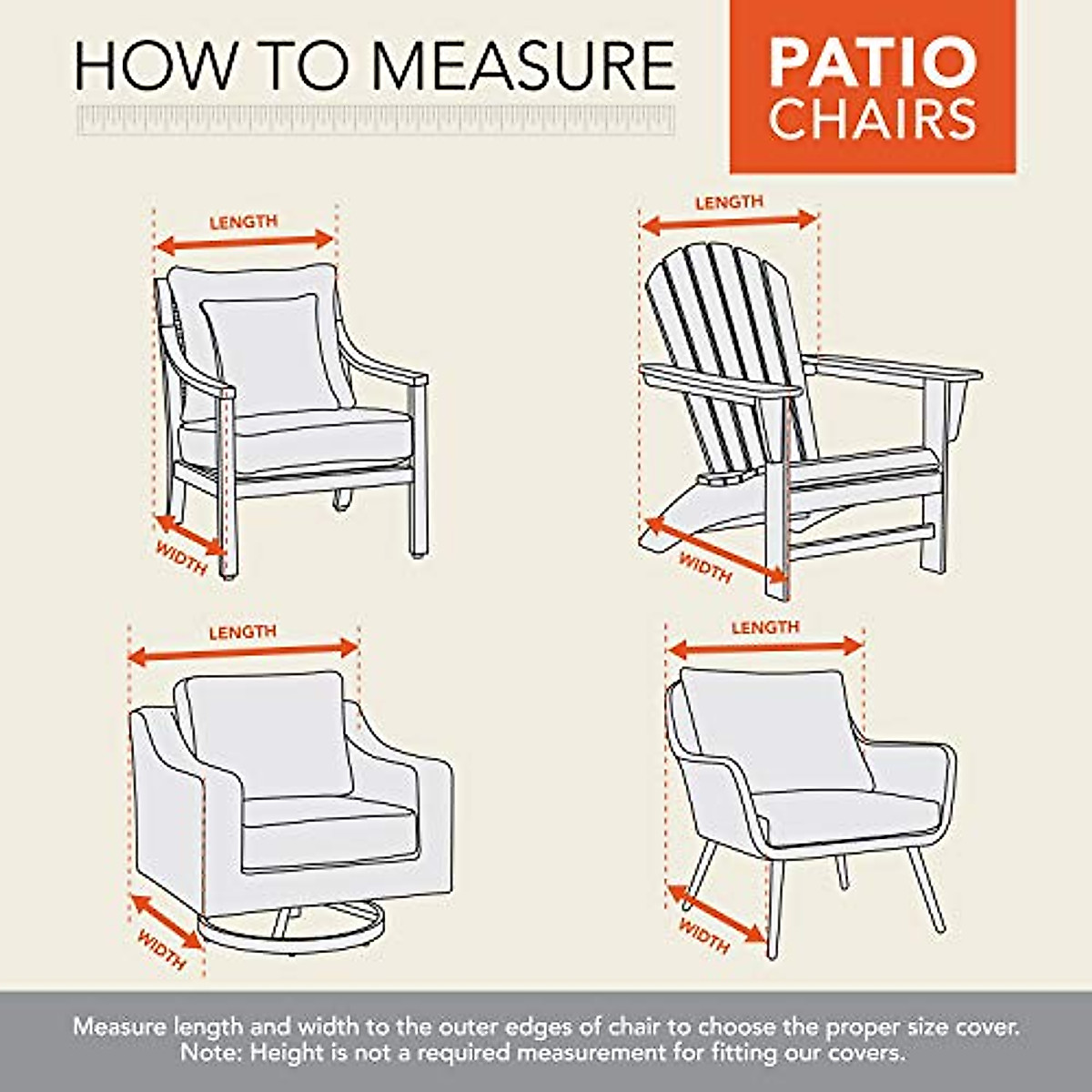 HOW TO MEASURE

PATIO CHAIRS

LENGTH

WIDTH

LENGTH

WIDTH

LENGTH

WIDTH

LENGTH

WIDTH

Measure length and width to the outer edges of chair to choose the proper size cover.
Note: Height is not a required measurement for fitting our covers.