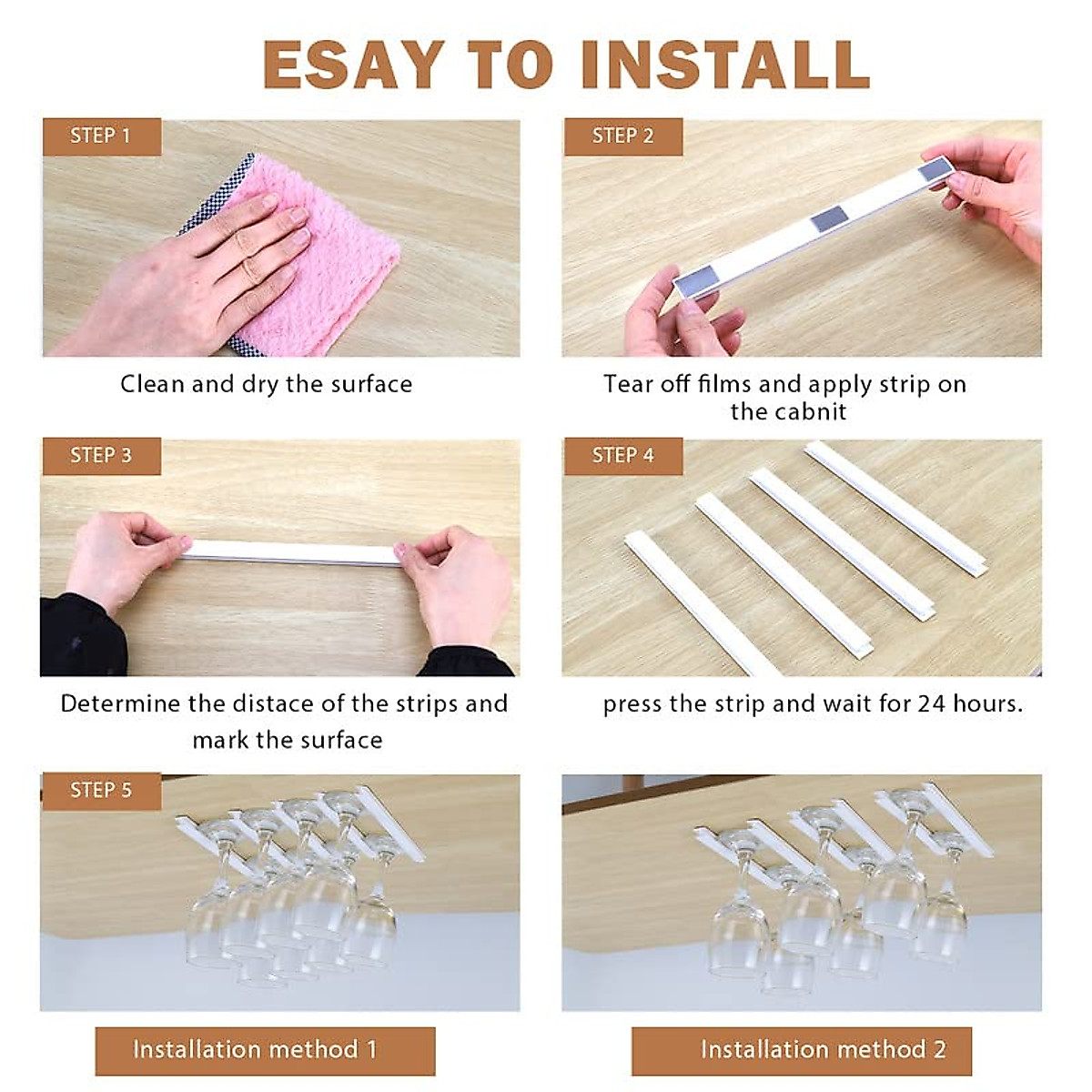 ESAY TO INSTALL

STEP 1

Clean and dry the surface

STEP 2

Tear off films and apply strip on the cabnit

STEP 3

Determine the distace of the strips and mark the surface

STEP 4

press the strip and wait for 24 hours.

STEP 5

Installation method 1

Installation method 2