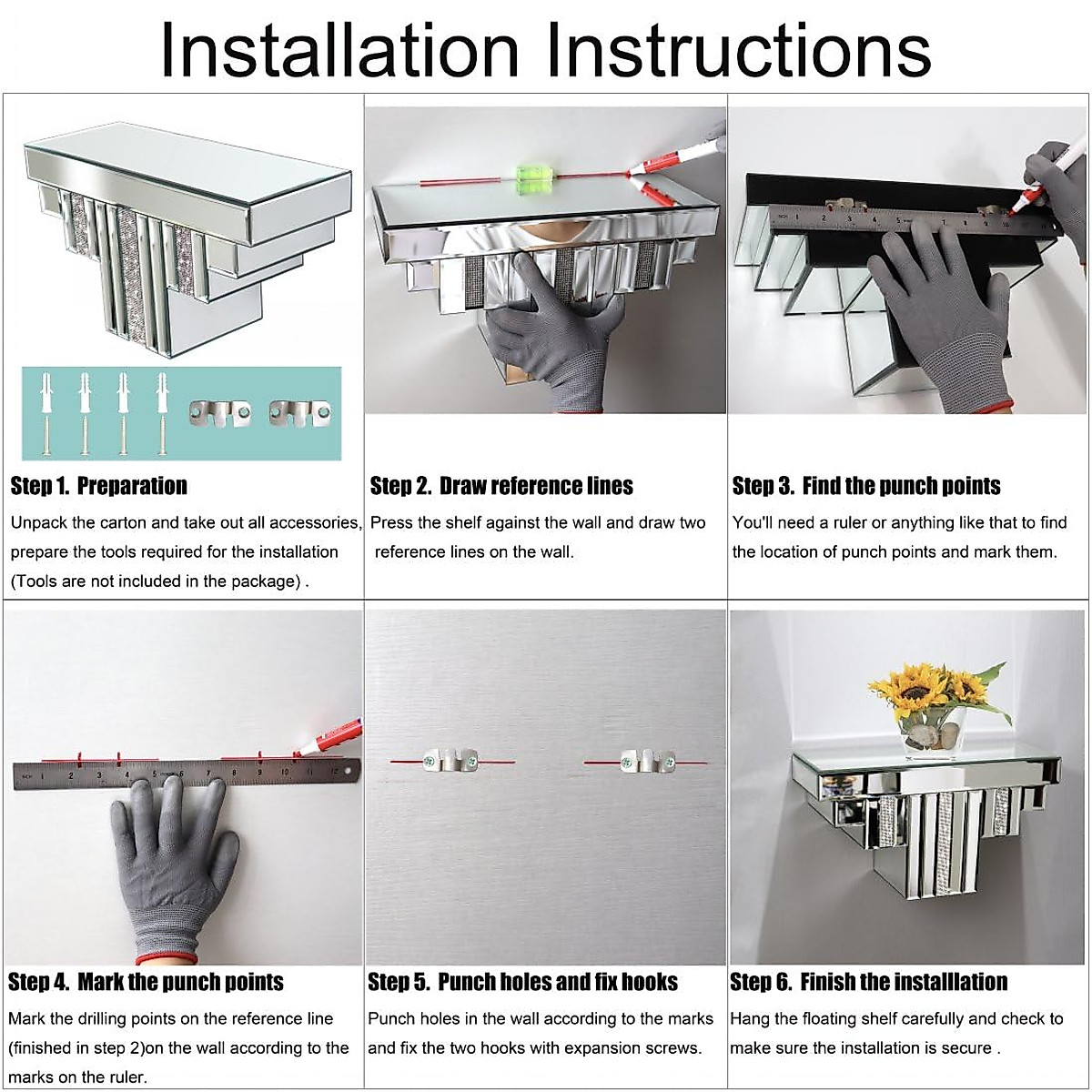 Installation Instructions

Step 1. Preparation
Unpack the carton and take out all accessories, prepare the tools required for the installation (Tools are not included in the package) .

Step 2. Draw reference lines
Press the shelf against the wall and draw two reference lines on the wall.

Step 3. Find the punch points
You'll need a ruler or anything like that to find the location of punch points and mark them.

Step 4. Mark the punch points
Mark the drilling points on the reference line (finished in step 2)on the wall according to the marks on the ruler.

Step 5. Punch holes and fix hooks
Punch holes in the wall according to the marks and fix the two hooks with expansion screws.

Step 6. Finish the installlation
Hang the floating shelf carefully and check to make sure the installation is secure .