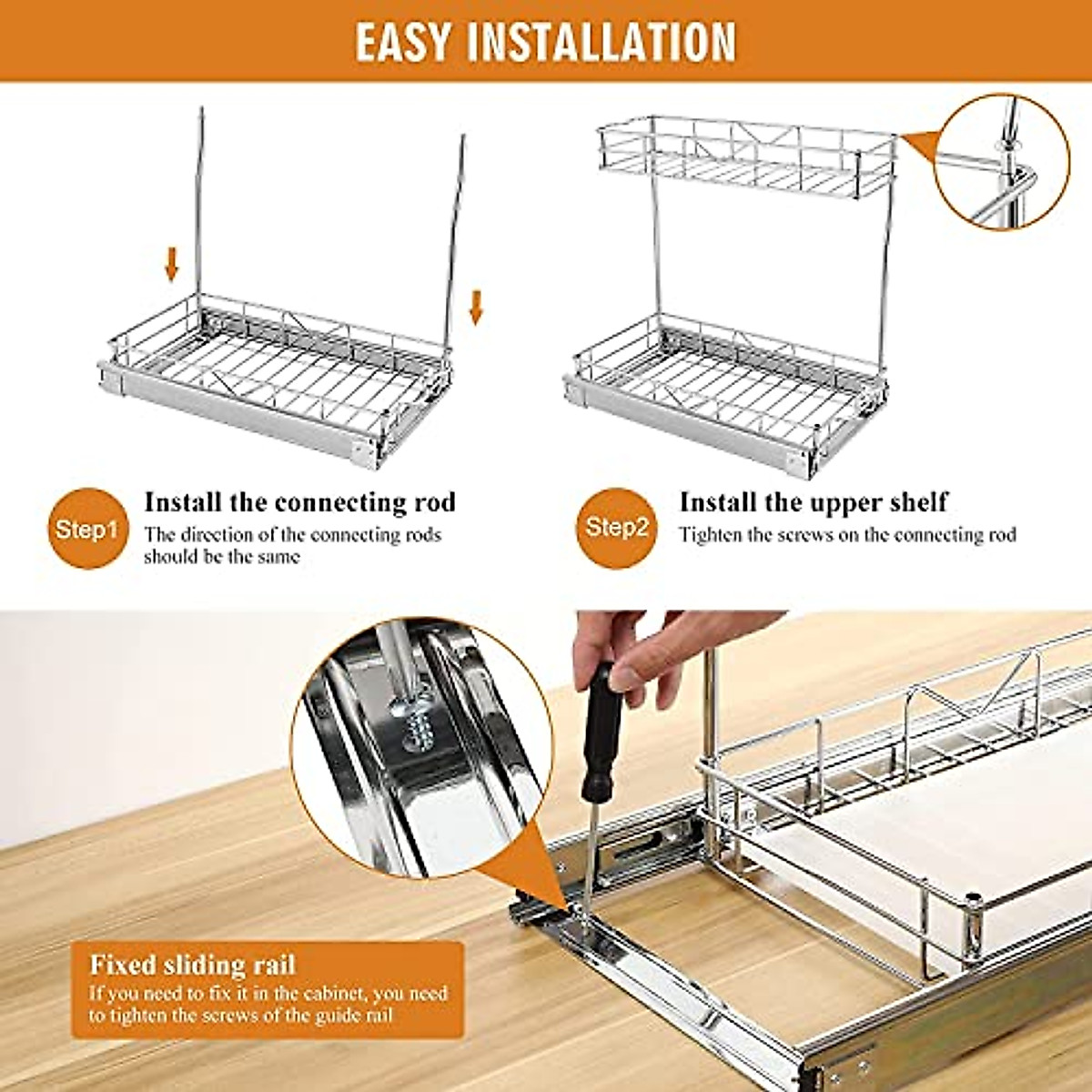 EASY INSTALLATION

Step1

Install the connecting rod

The direction of the connecting rods should be the same

Step2

Install the upper shelf

Tighten the screws on the connecting rod

Fixed sliding rail

If you need to fix it in the cabinet, you need to tighten the screws of the guide rail