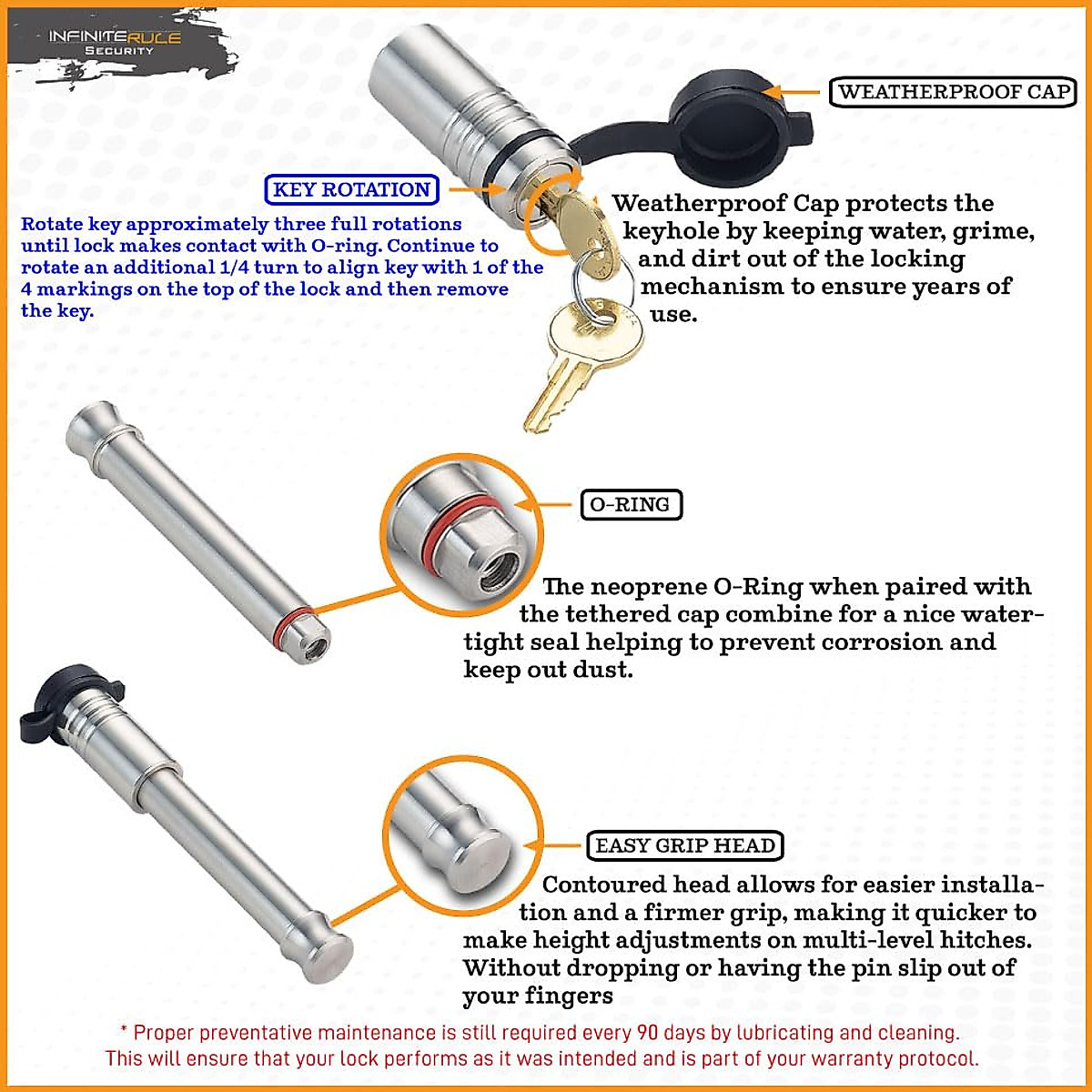 INFINITERULE
SECURITY

WEATHERPROOF CAP

KEY ROTATION

Rotate key approximately three full rotations until lock makes contact with O-ring. Continue to rotate an additional 1/4 turn to align key with 1 of the 4 markings on the top of the lock and then remove the key.

Weatherproof Cap protects the keyhole by keeping water, grime, and dirt out of the locking mechanism to ensure years of use.

O-RING

The neoprene O-Ring when paired with the tethered cap combine for a nice watertight seal helping to prevent corrosion and keep out dust.

EASY GRIP HEAD

Contoured head allows for easier installation and a firmer grip, making it quicker to make height adjustments on multi-level hitches. Without dropping or having the pin slip out of your fingers

* Proper preventative maintenance is still required every 90 days by lubricating and cleaning. This will ensure that your lock performs as it was intended and is part of your warranty protocol.