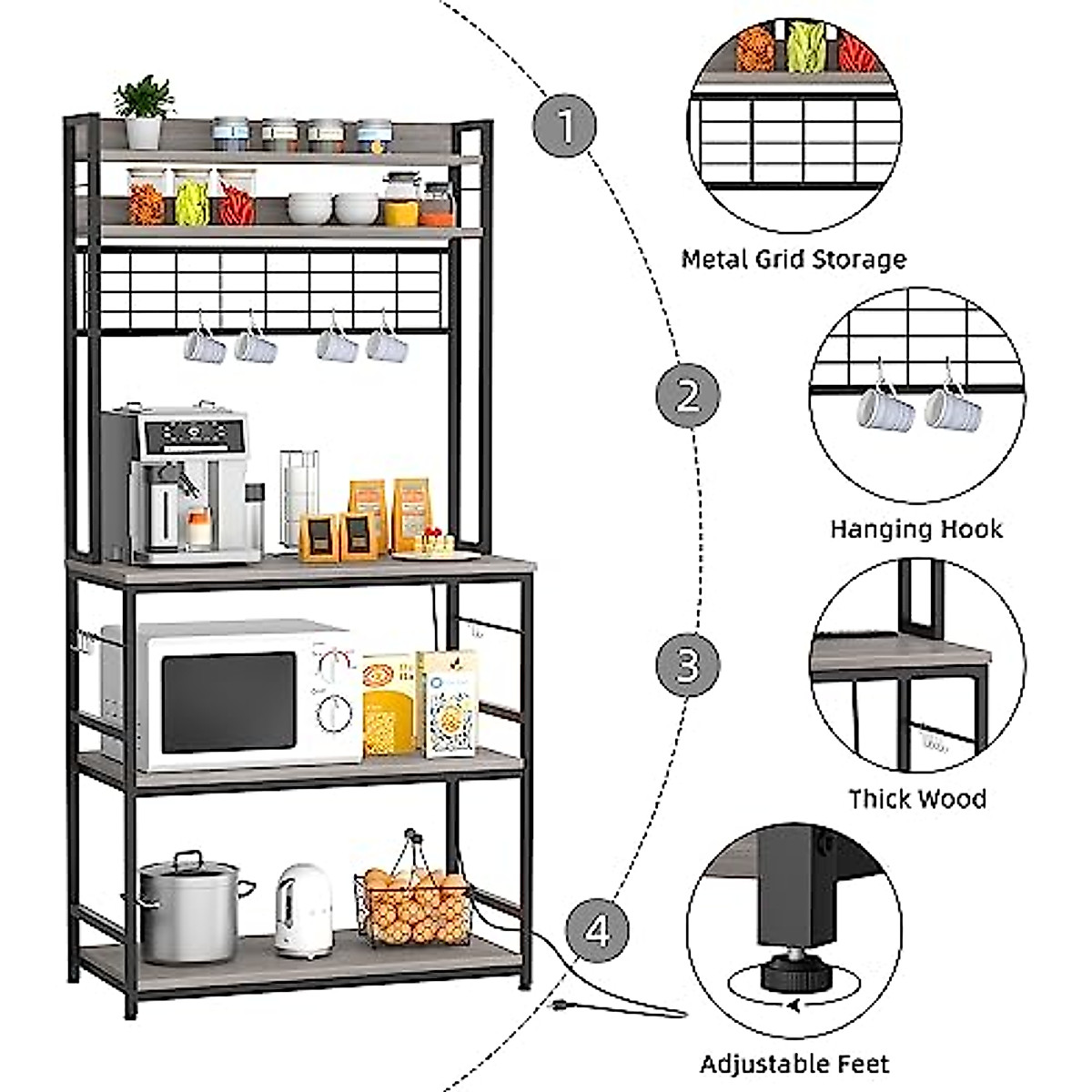 1

Metal Grid Storage

2

Hanging Hook

3

Thick Wood

4

Adjustable Feet