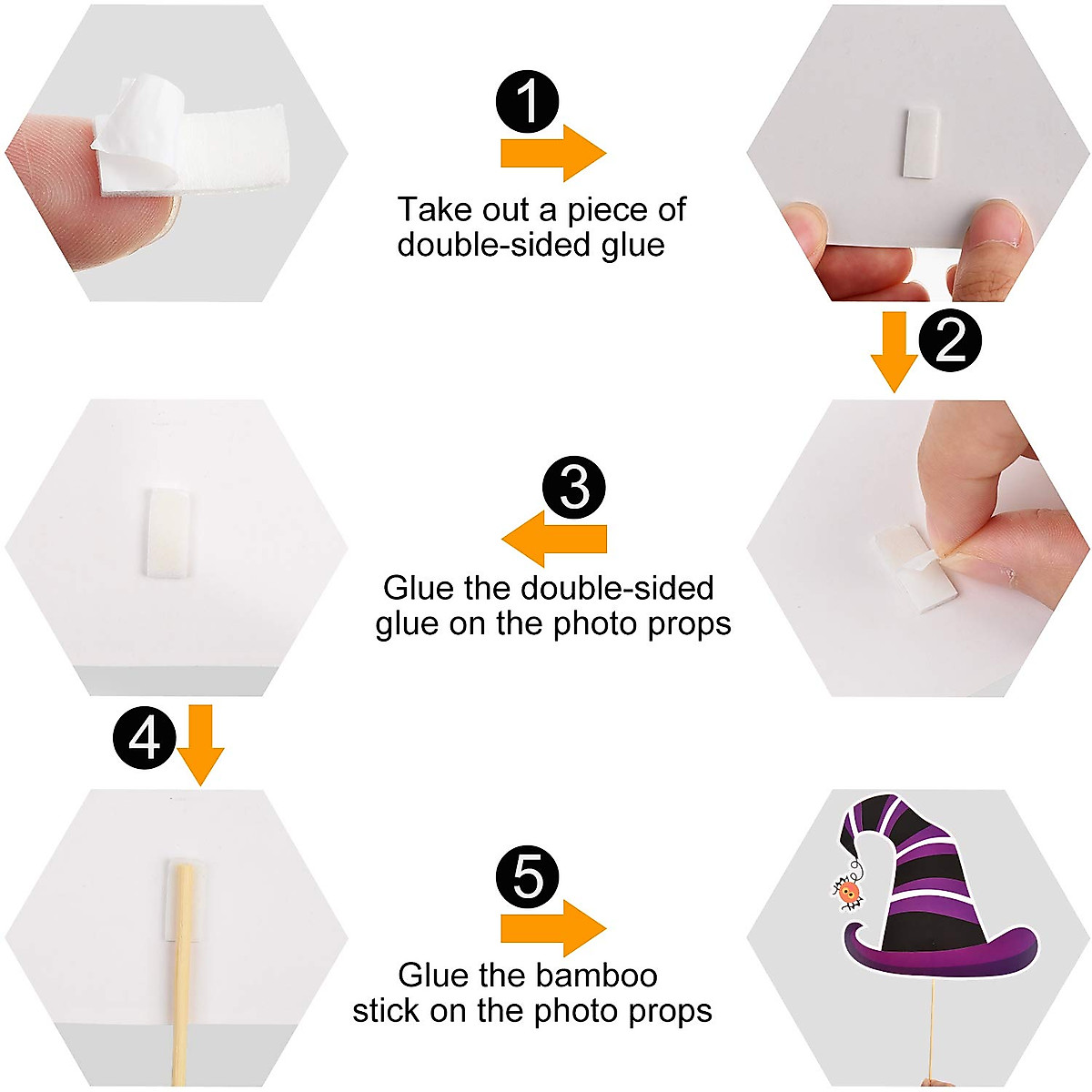 1

Take out a piece of double-sided glue

2

3

Glue the double-sided glue on the photo props

4

5

Glue the bamboo stick on the photo props