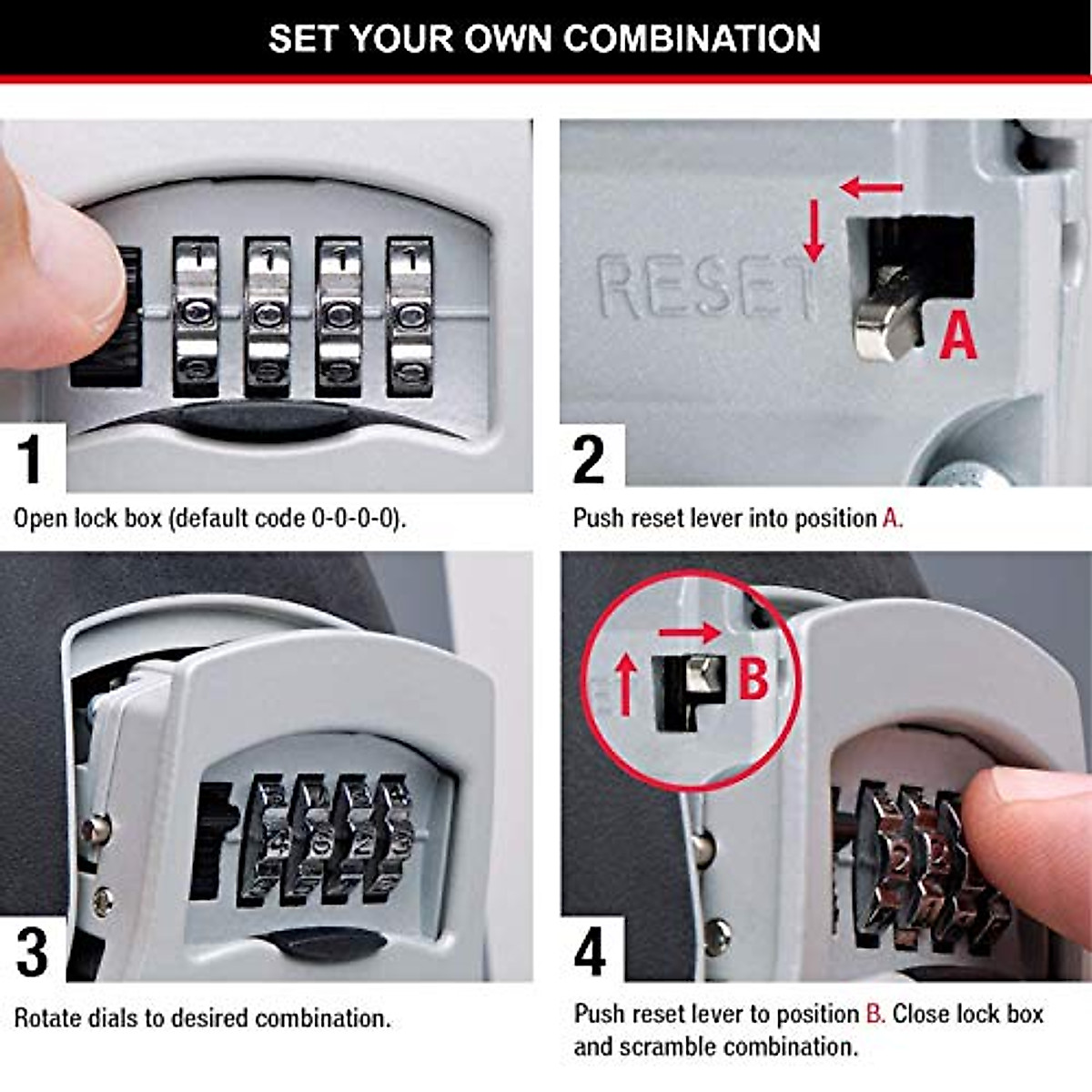 SET YOUR OWN COMBINATION

1

Open lock box (default code 0-0-0-0).

RESET

A

2

Push reset lever into position A.

3

Rotate dials to desired combination.

B

4

Push reset lever to position B. Close lock box and scramble combination.