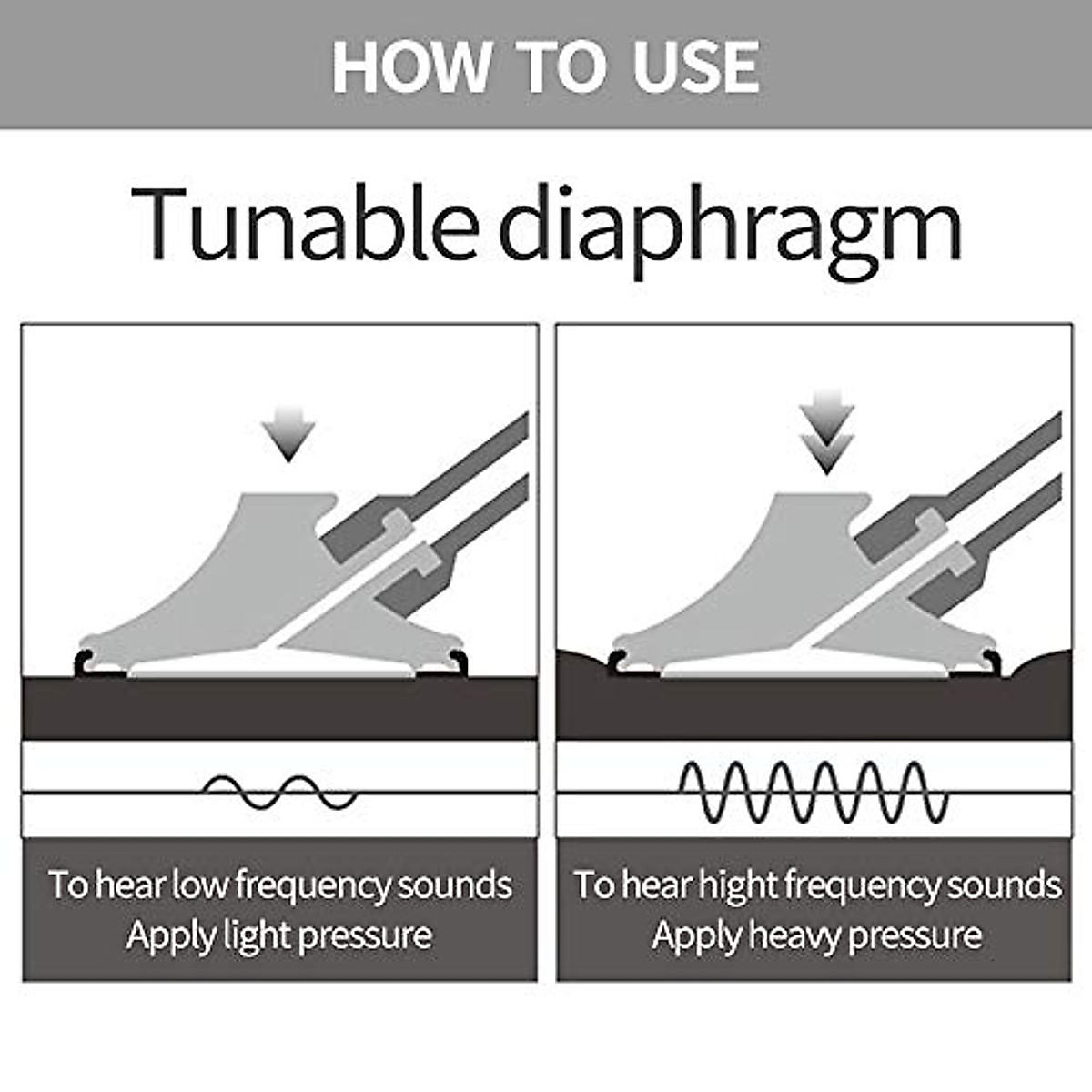 HOW TO USE

Tunable diaphragm

To hear low frequency sounds
Apply light pressure

To hear hight frequency sounds
Apply heavy pressure