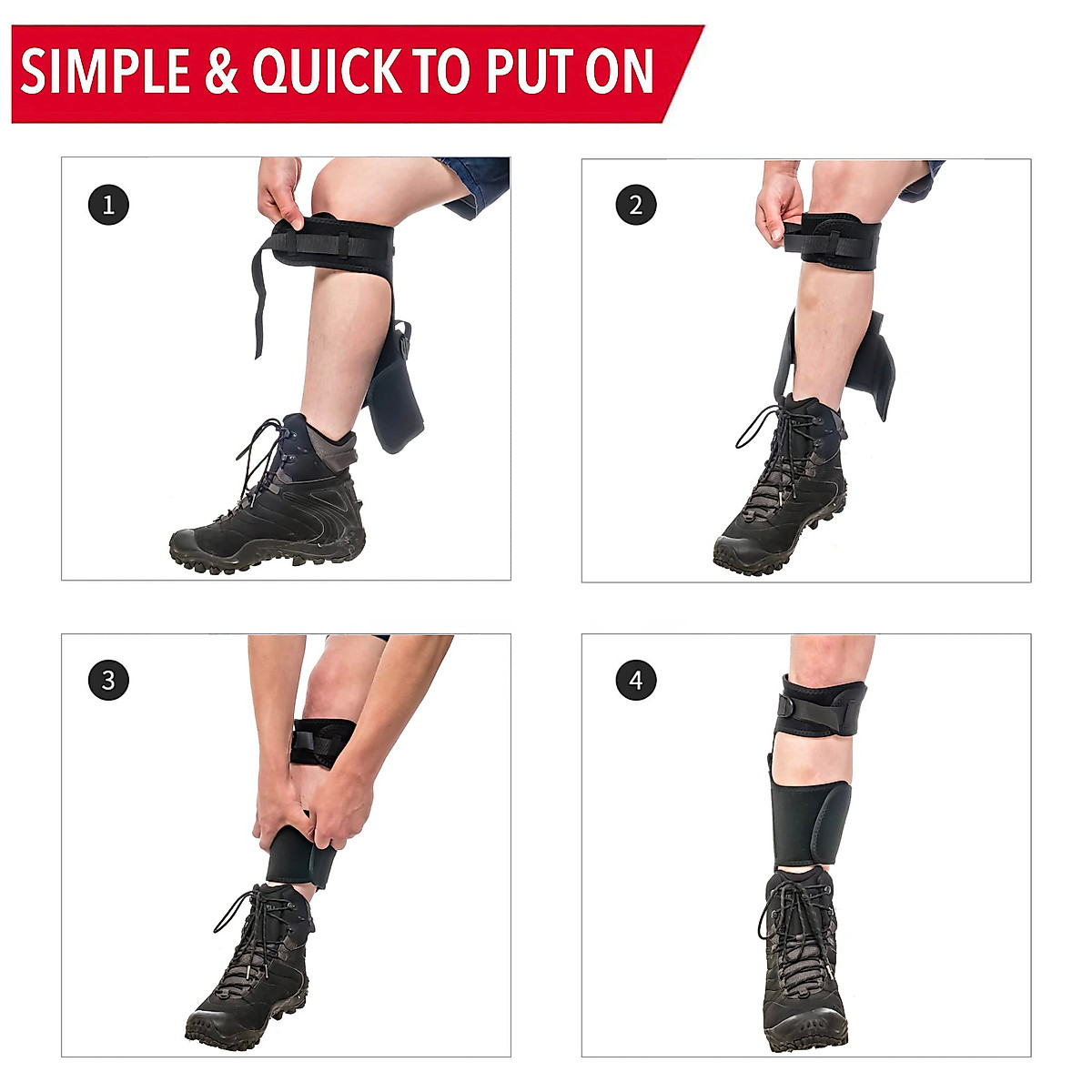 SIMPLE & QUICK TO PUT ON

1

2

3

4