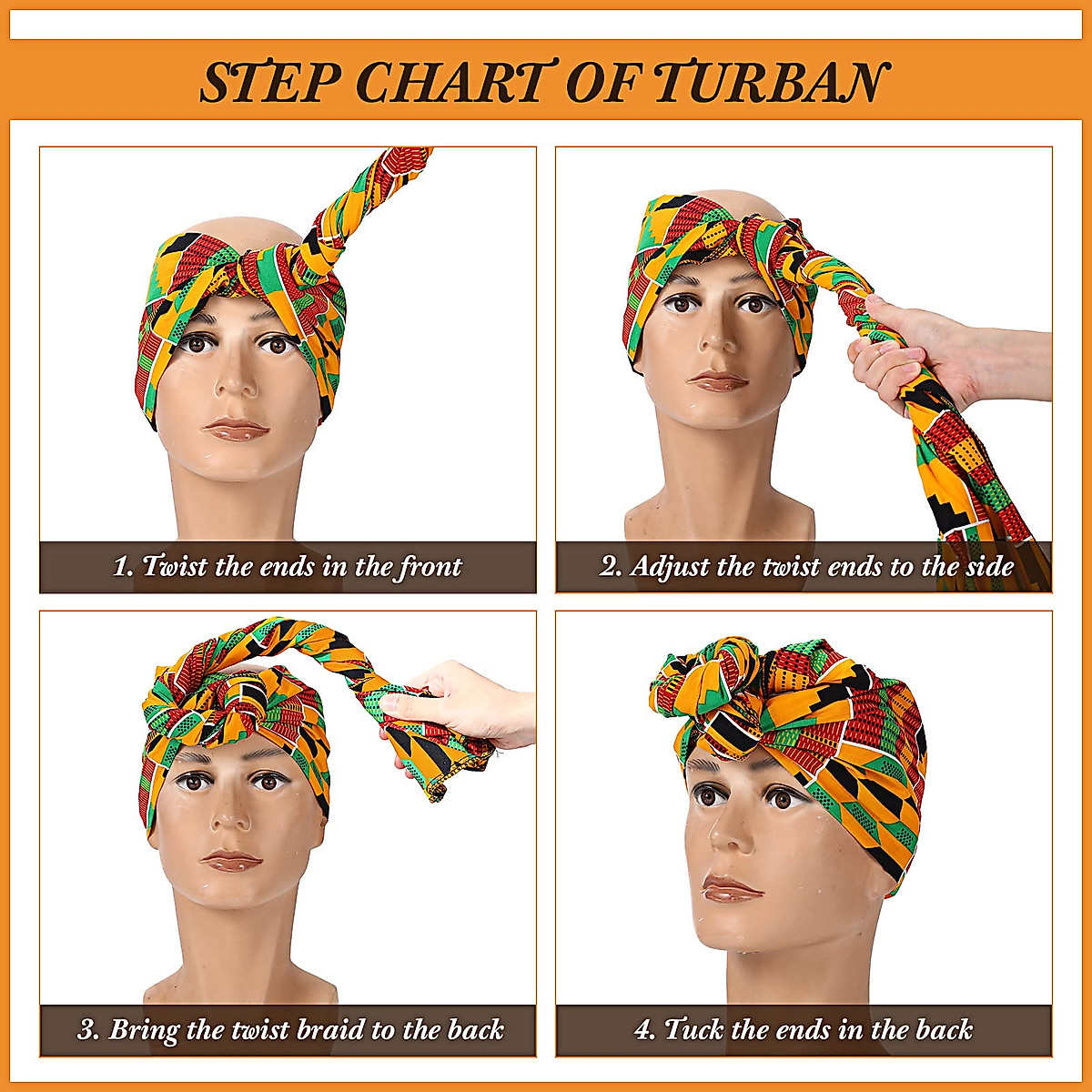 STEP CHART OF TURBAN

1. Twist the ends in the front

2. Adjust the twist ends to the side

3. Bring the twist braid to the back

4. Tuck the ends in the back