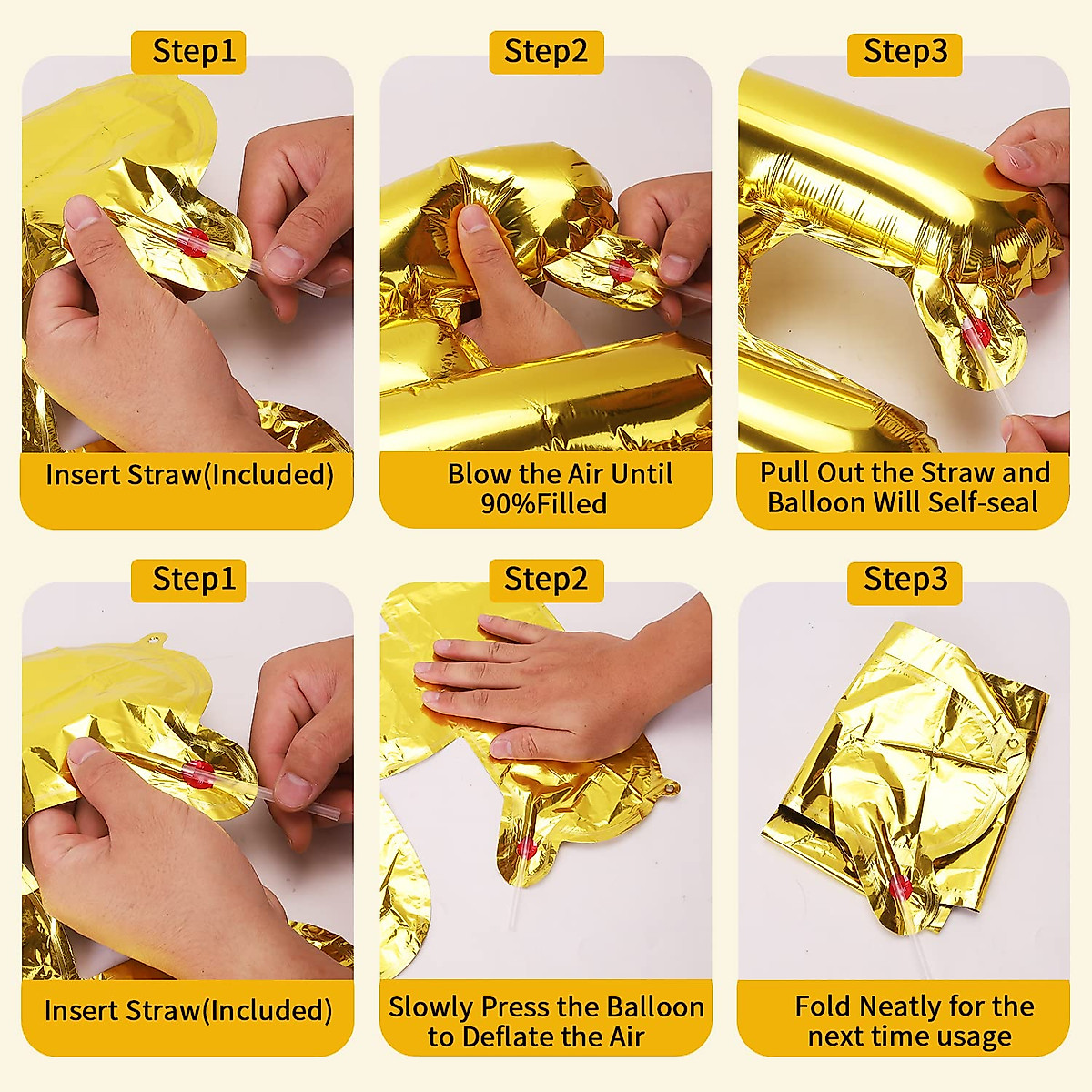 Step1

Insert Straw(Included)

Step2

Blow the Air Until 90%Filled

Step3

Pull Out the Straw and Balloon Will Self-seal

Step1

Insert Straw(Included)

Step2

Slowly Press the Balloon to Deflate the Air

Step3

Fold Neatly for the next time usage