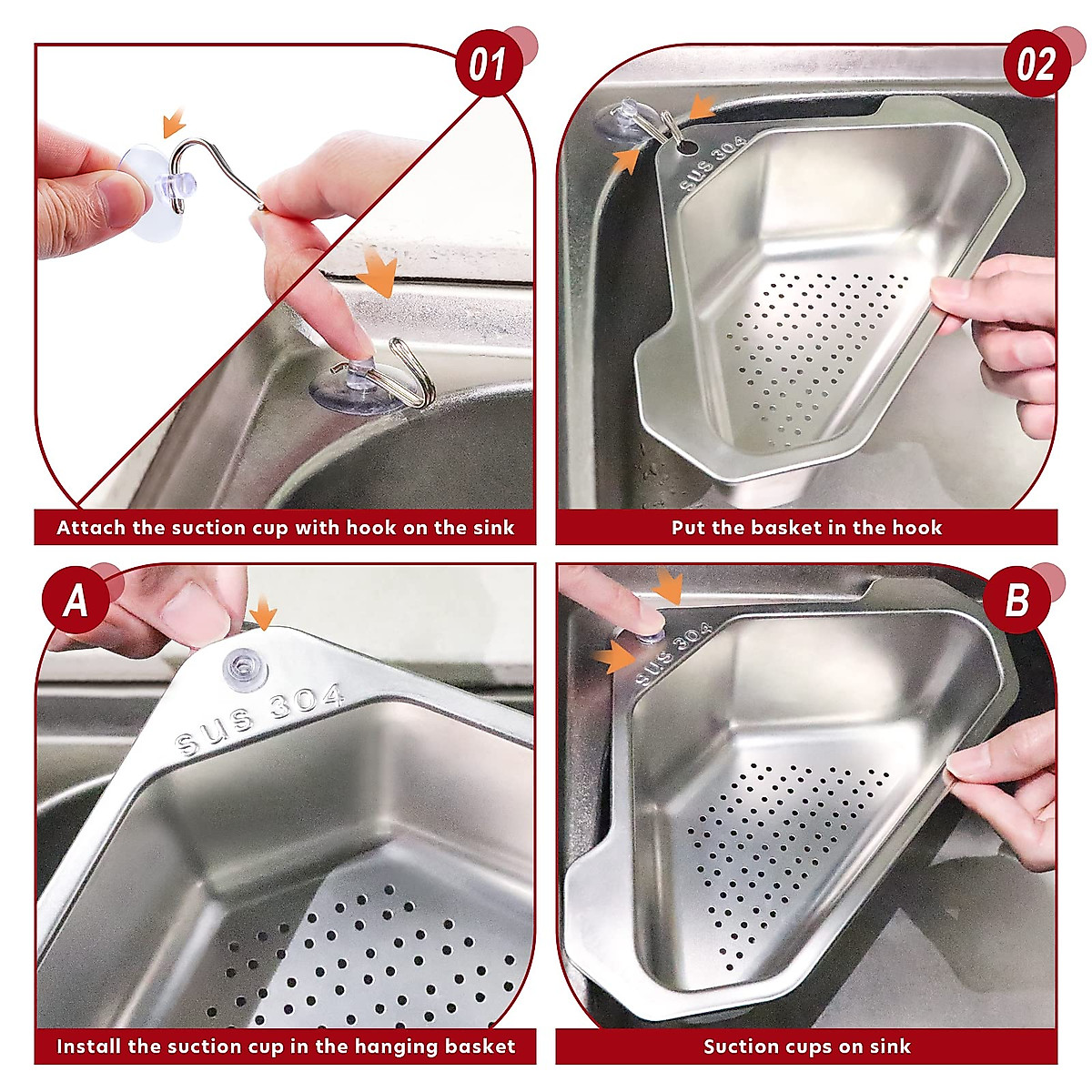 01

Attach the suction cup with hook on the sink

02

SUS 304

Put the basket in the hook

A

SUS 304

Install the suction cup in the hanging basket

B

SUS 304

Suction cups on sink