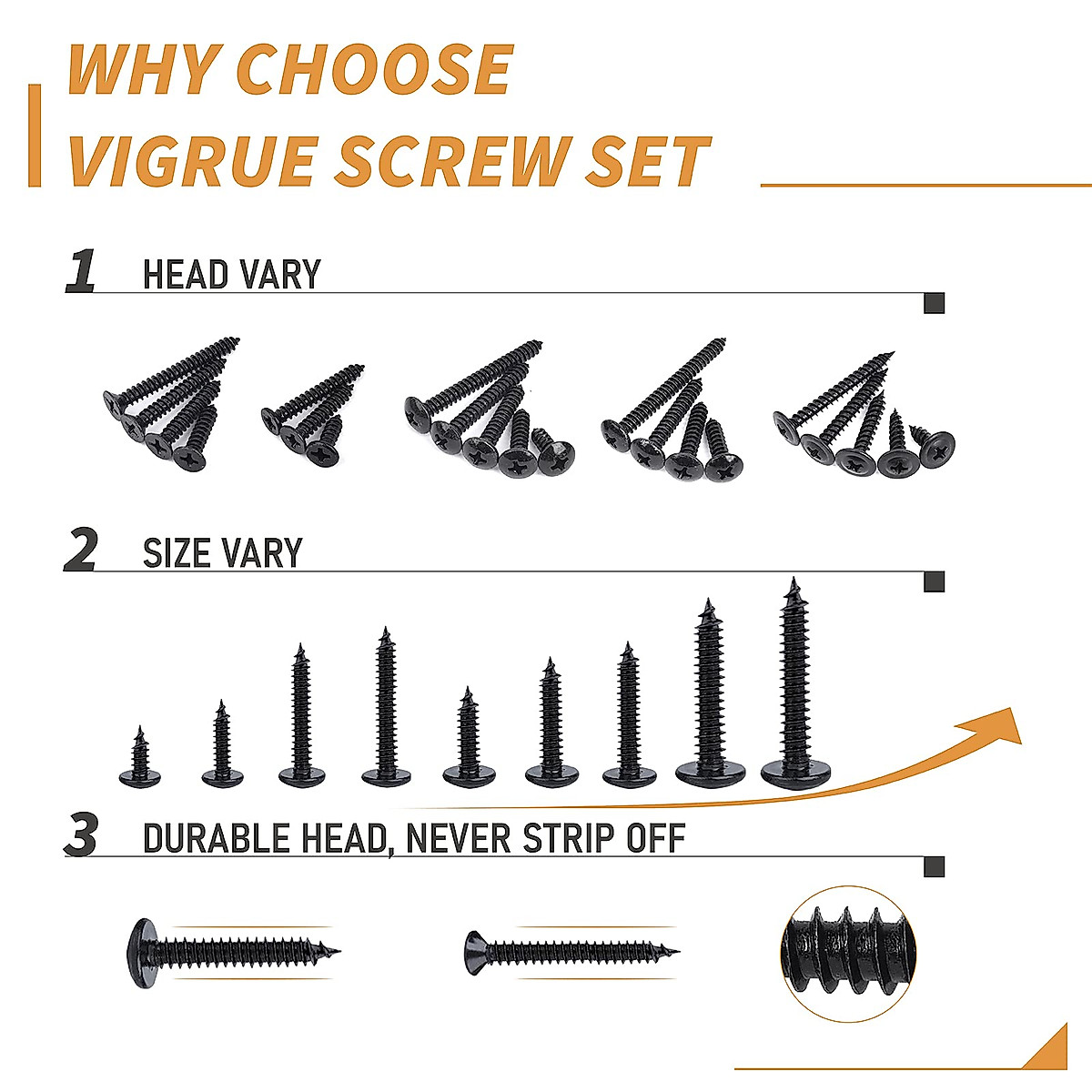 WHY CHOOSE
VIGRUE SCREW SET

1 HEAD VARY

2 SIZE VARY

3 DURABLE HEAD, NEVER STRIP OFF