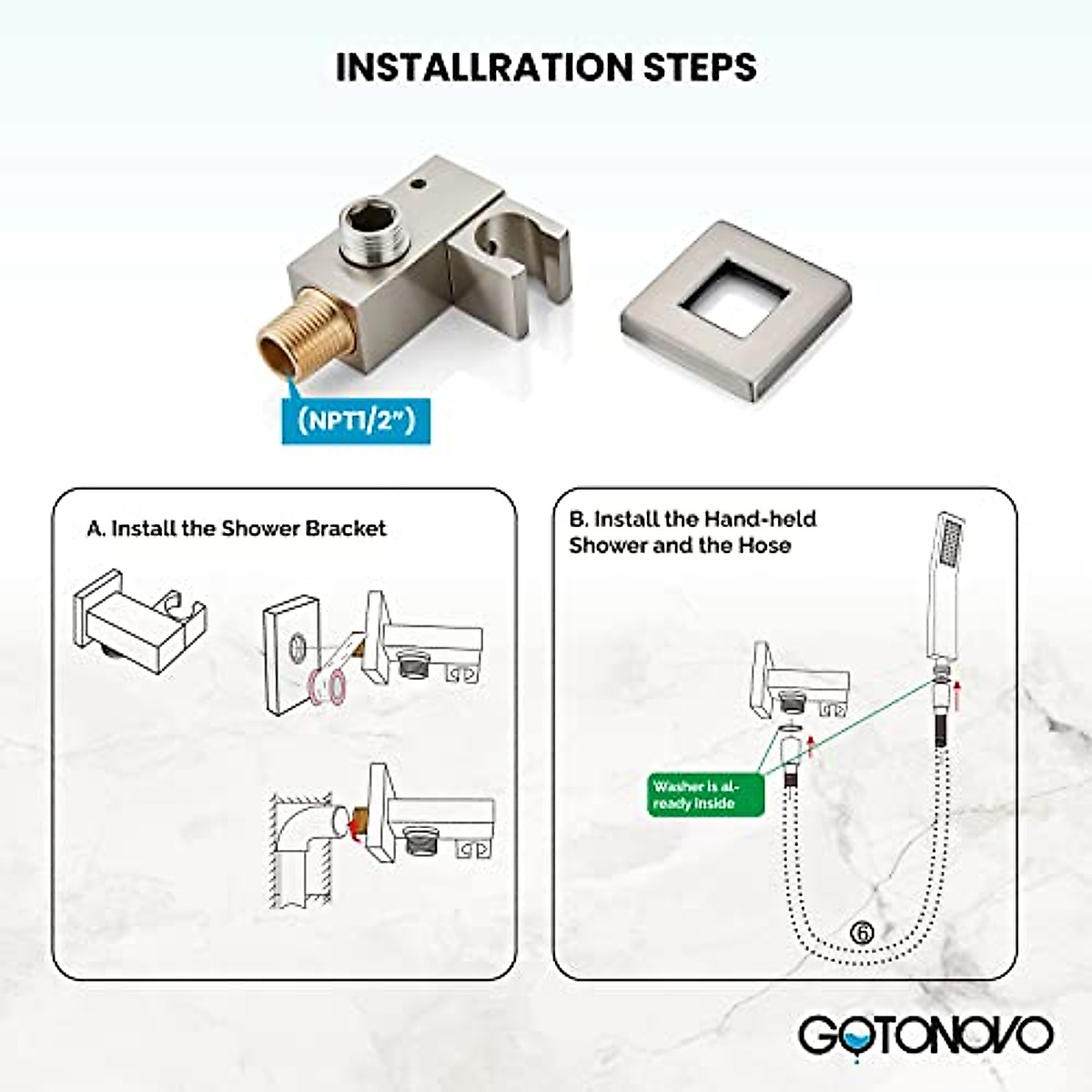 INSTALLRATION STEPS

(NPT1/2")

A. Install the Shower Bracket

B. Install the Hand-held Shower and the Hose

Washer is already inside

⑥

GOTONOVO