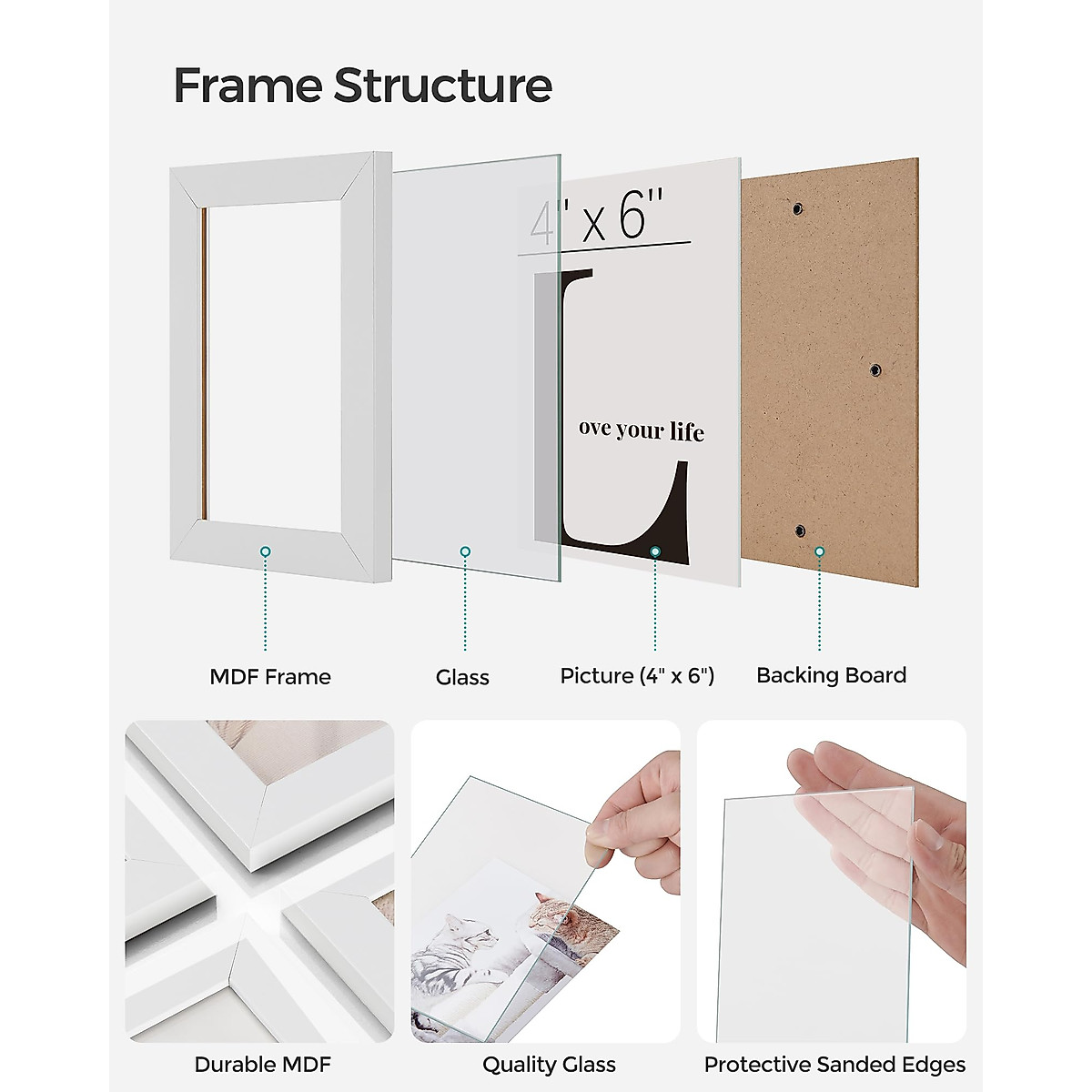 Frame Structure

4" x 6"

L

ove your life

MDF Frame

Glass

Picture (4" x 6")

Backing Board

Durable MDF

Quality Glass

Protective Sanded Edges