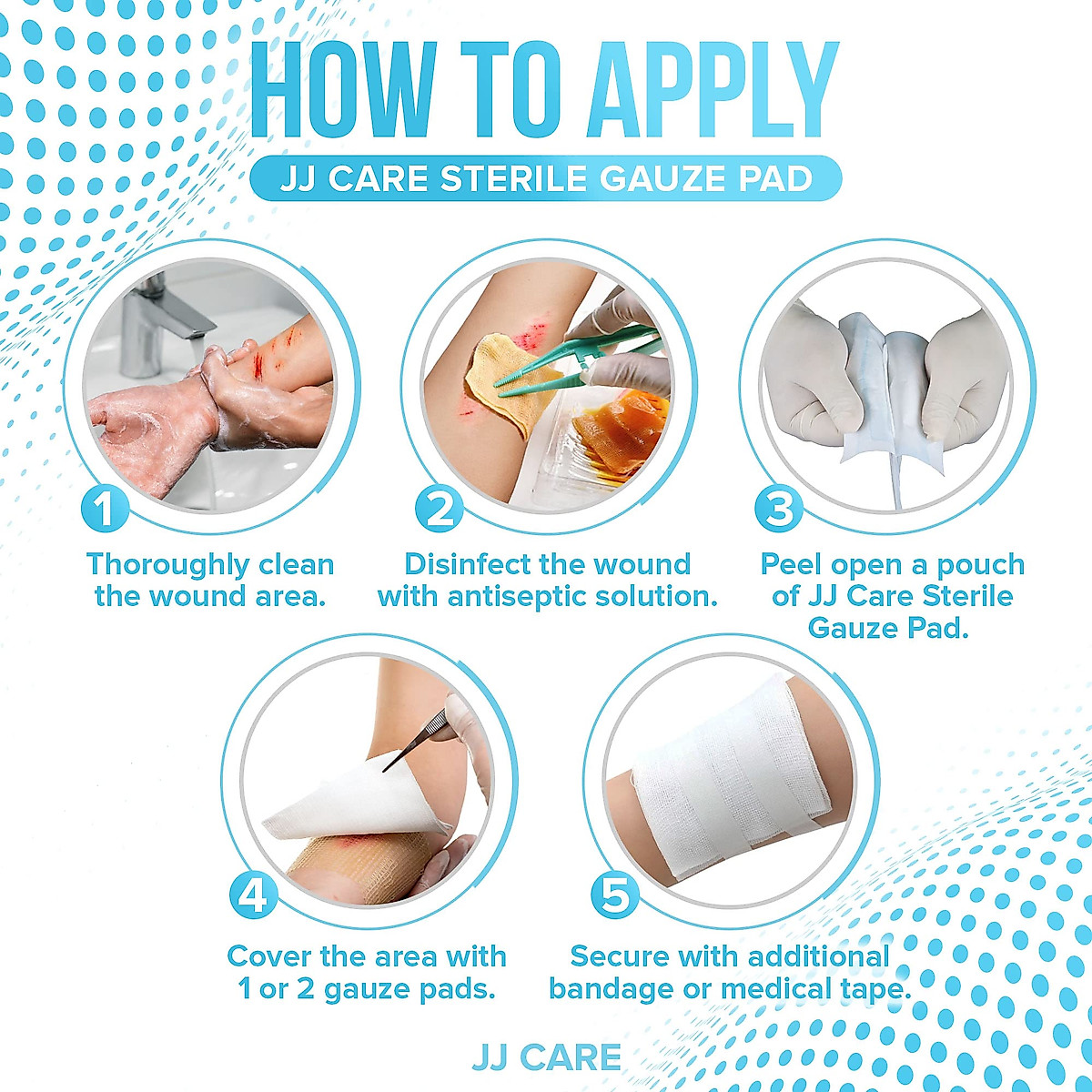 HOW TO APPLY
JJ CARE STERILE GAUZE PAD

1
Thoroughly clean the wound area.

2
Disinfect the wound with antiseptic solution.

3
Peel open a pouch of JJ Care Sterile Gauze Pad.

4
Cover the area with 1 or 2 gauze pads.

5
Secure with additional bandage or medical tape.

JJ CARE