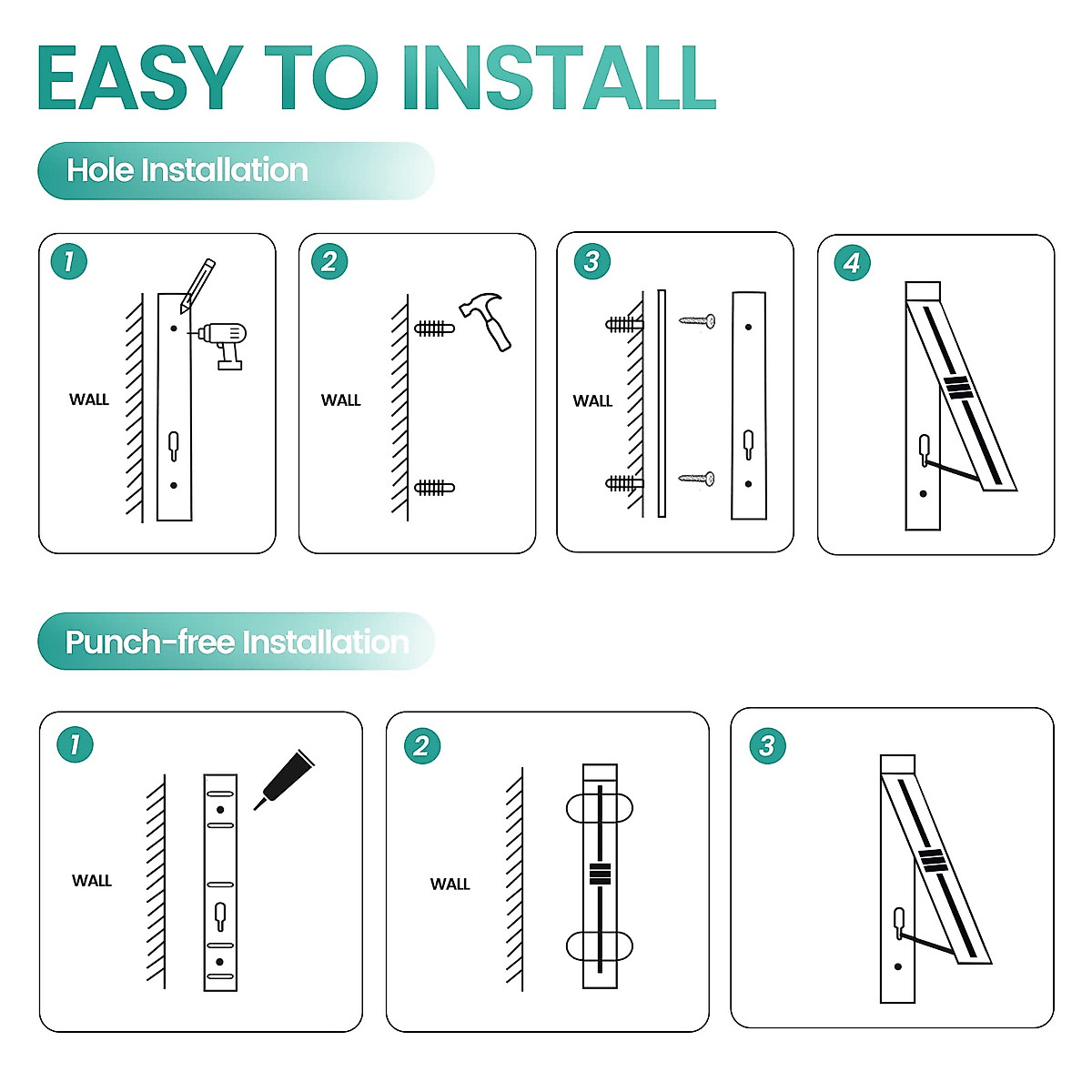 EASY TO INSTALL

Hole Installation

1
WALL

2
WALL

3
WALL

4

Punch-free Installation

1
WALL

2
WALL

3