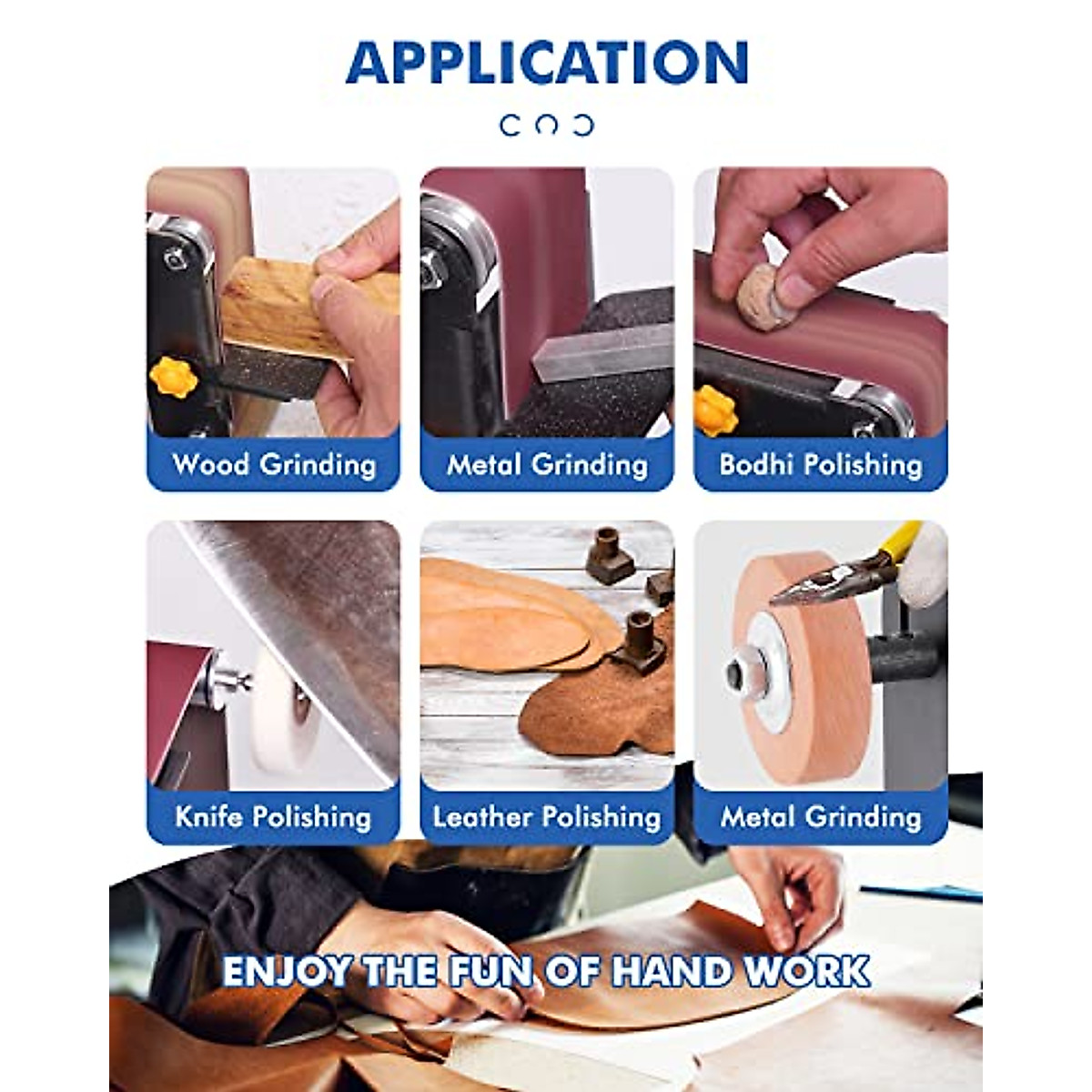 APPLICATION

Wood Grinding

Metal Grinding

Bodhi Polishing

Knife Polishing

Leather Polishing

Metal Grinding

ENJOY THE FUN OF HAND WORK