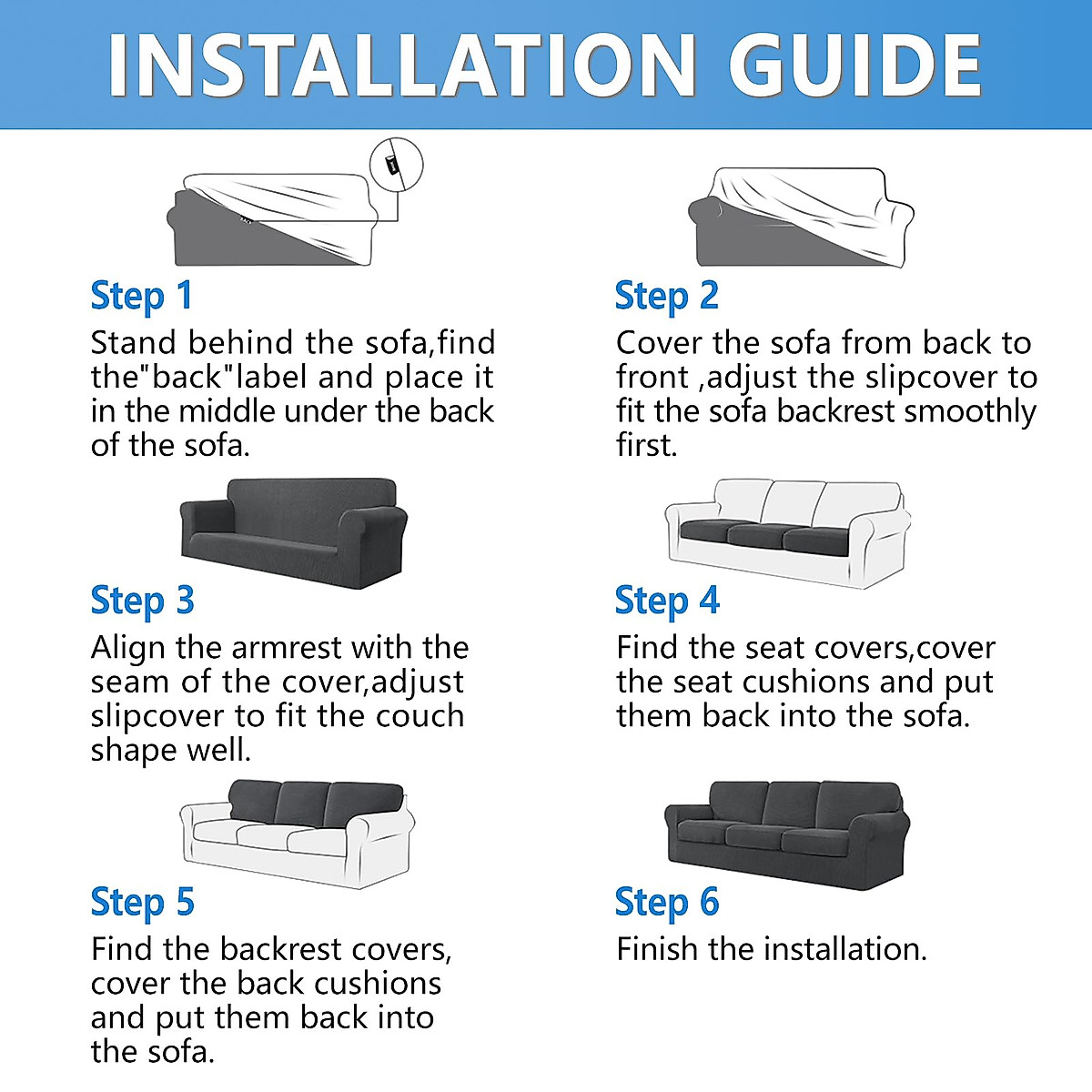 INSTALLATION GUIDE

Step 1
Stand behind the sofa,find the"back"label and place it in the middle under the back of the sofa.

Step 2
Cover the sofa from back to front ,adjust the slipcover to fit the sofa backrest smoothly first.

Step 3
Align the armrest with the seam of the cover,adjust slipcover to fit the couch shape well.

Step 4
Find the seat covers,cover the seat cushions and put them back into the sofa.

Step 5
Find the backrest covers, cover the back cushions and put them back into the sofa.

Step 6
Finish the installation.