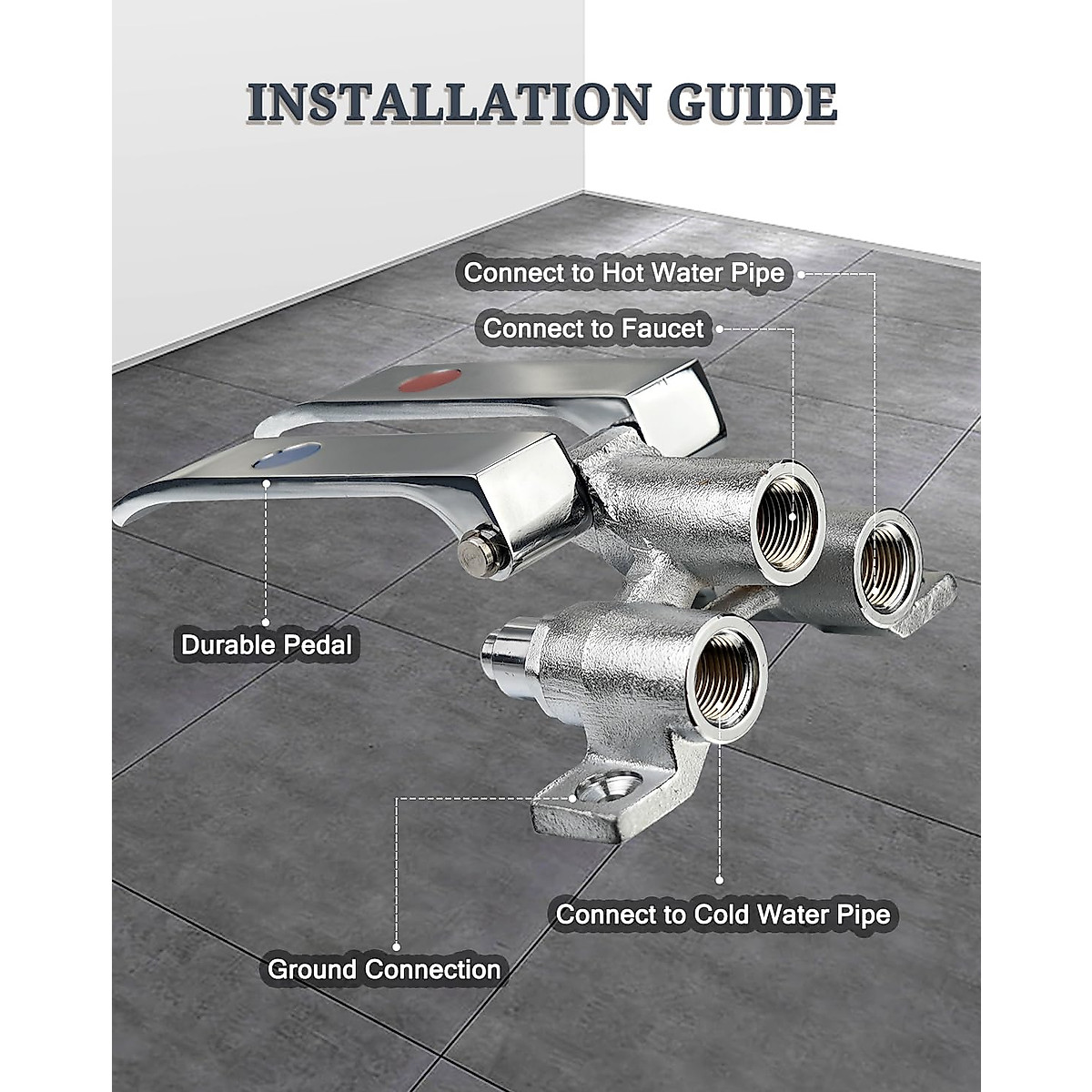 INSTALLATION GUIDE

Connect to Hot Water Pipe

Connect to Faucet

Durable Pedal

Connect to Cold Water Pipe

Ground Connection