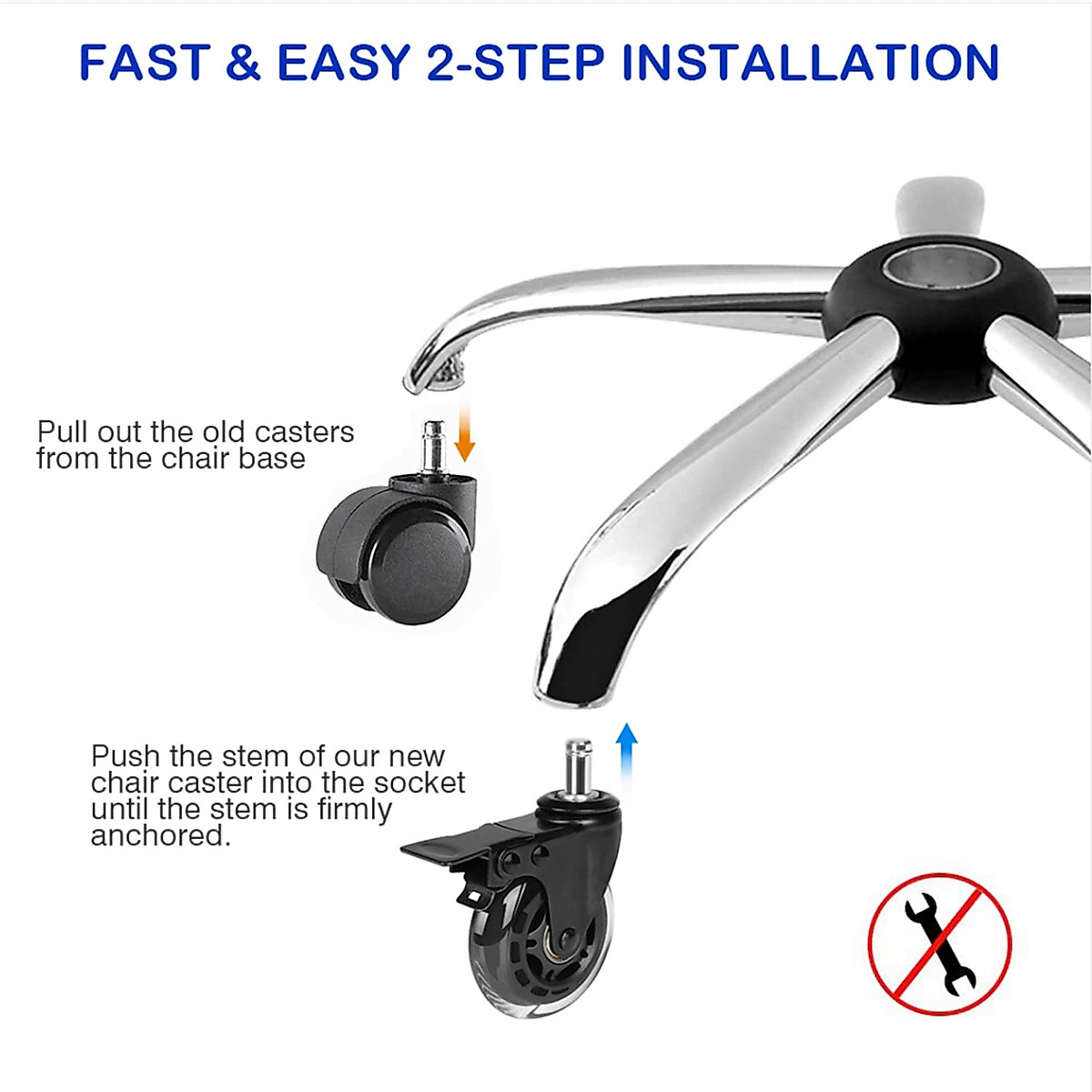 FAST & EASY 2-STEP INSTALLATION

Pull out the old casters from the chair base

Push the stem of our new chair caster into the socket until the stem is firmly anchored.