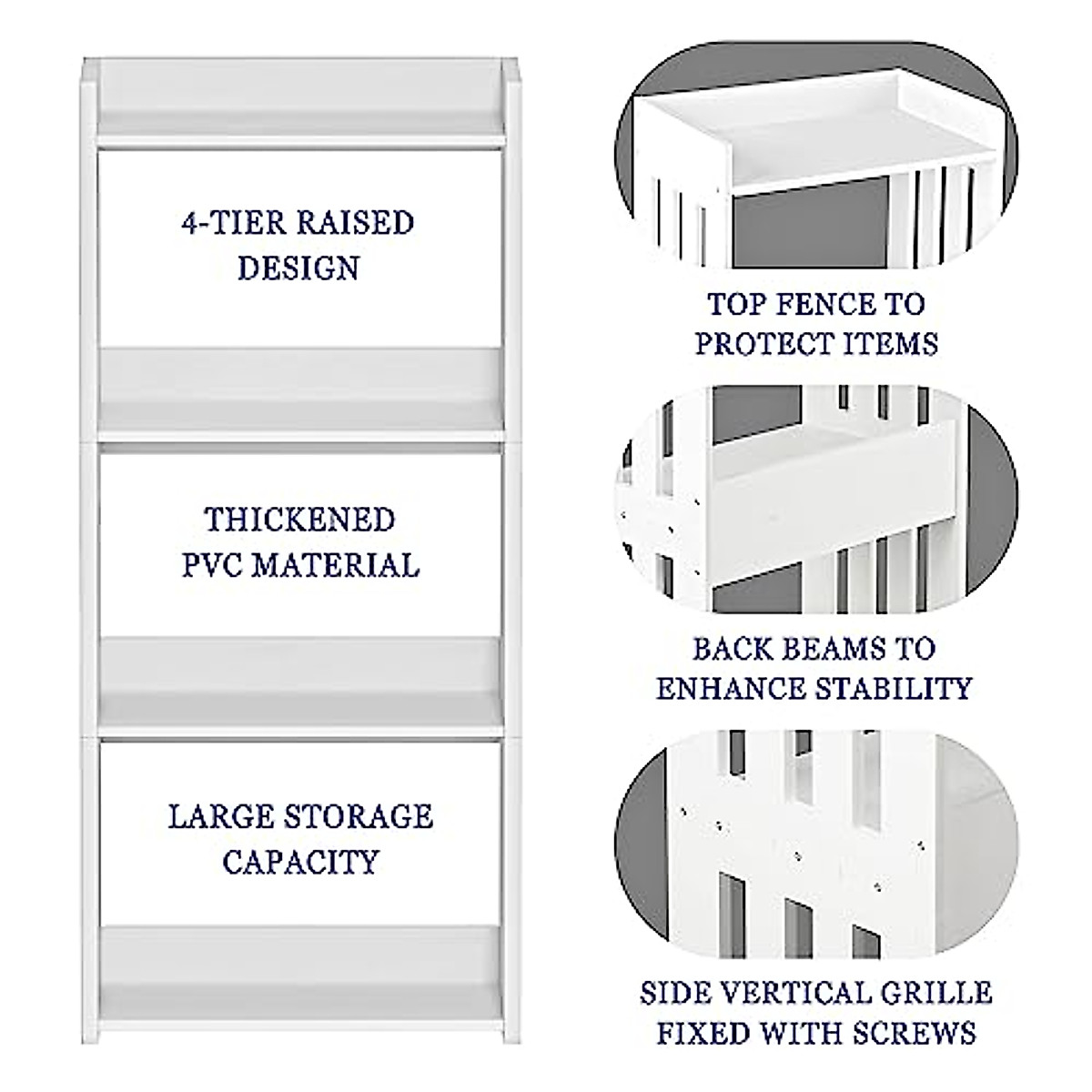 4-TIER RAISED DESIGN

THICKENED PVC MATERIAL

LARGE STORAGE CAPACITY

TOP FENCE TO PROTECT ITEMS

BACK BEAMS TO ENHANCE STABILITY

SIDE VERTICAL GRILLE FIXED WITH SCREWS