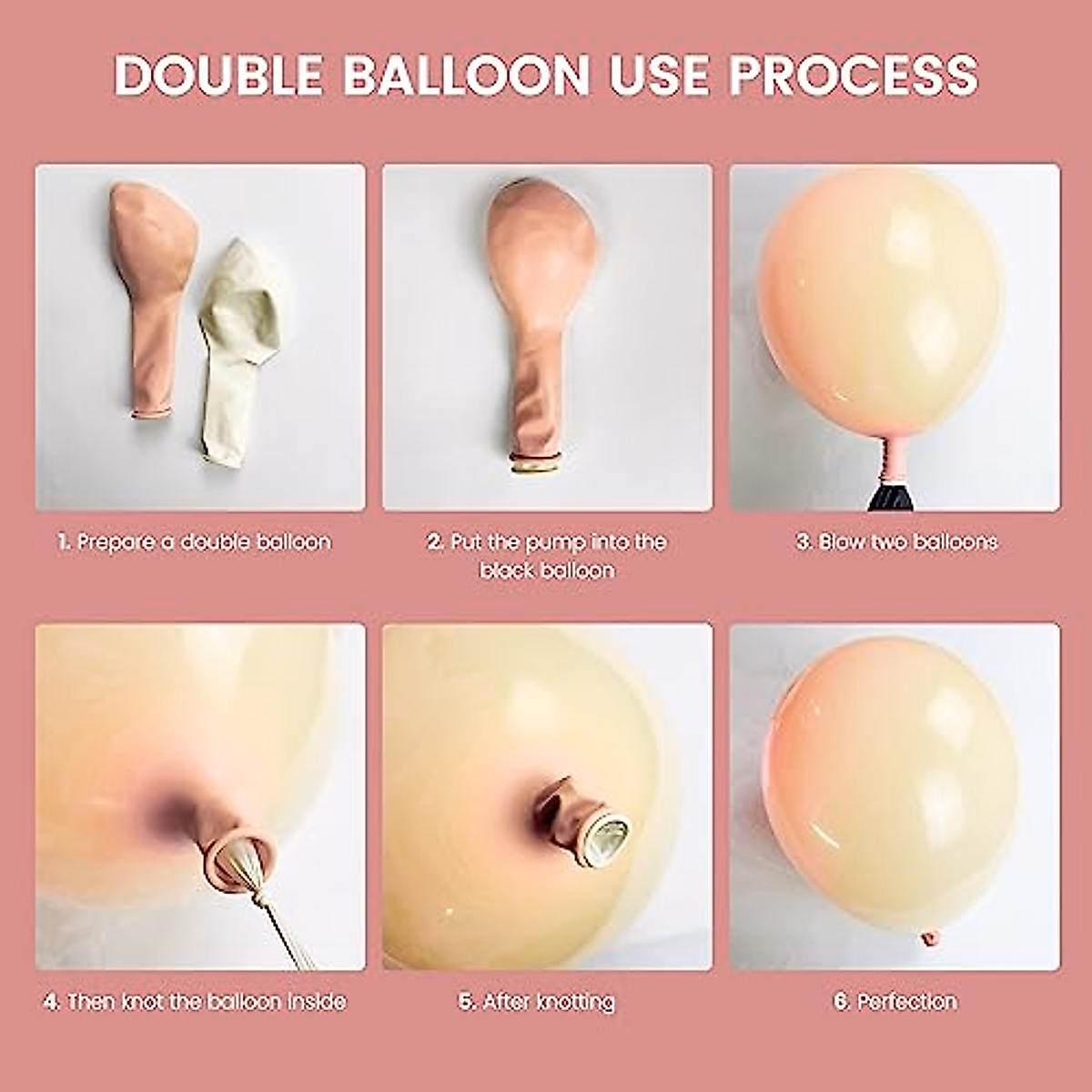 DOUBLE BALLOON USE PROCESS

1. Prepare a double balloon

2. Put the pump into the black balloon

3. Blow two balloons

4. Then knot the balloon inside

5. After knotting

6. Perfection